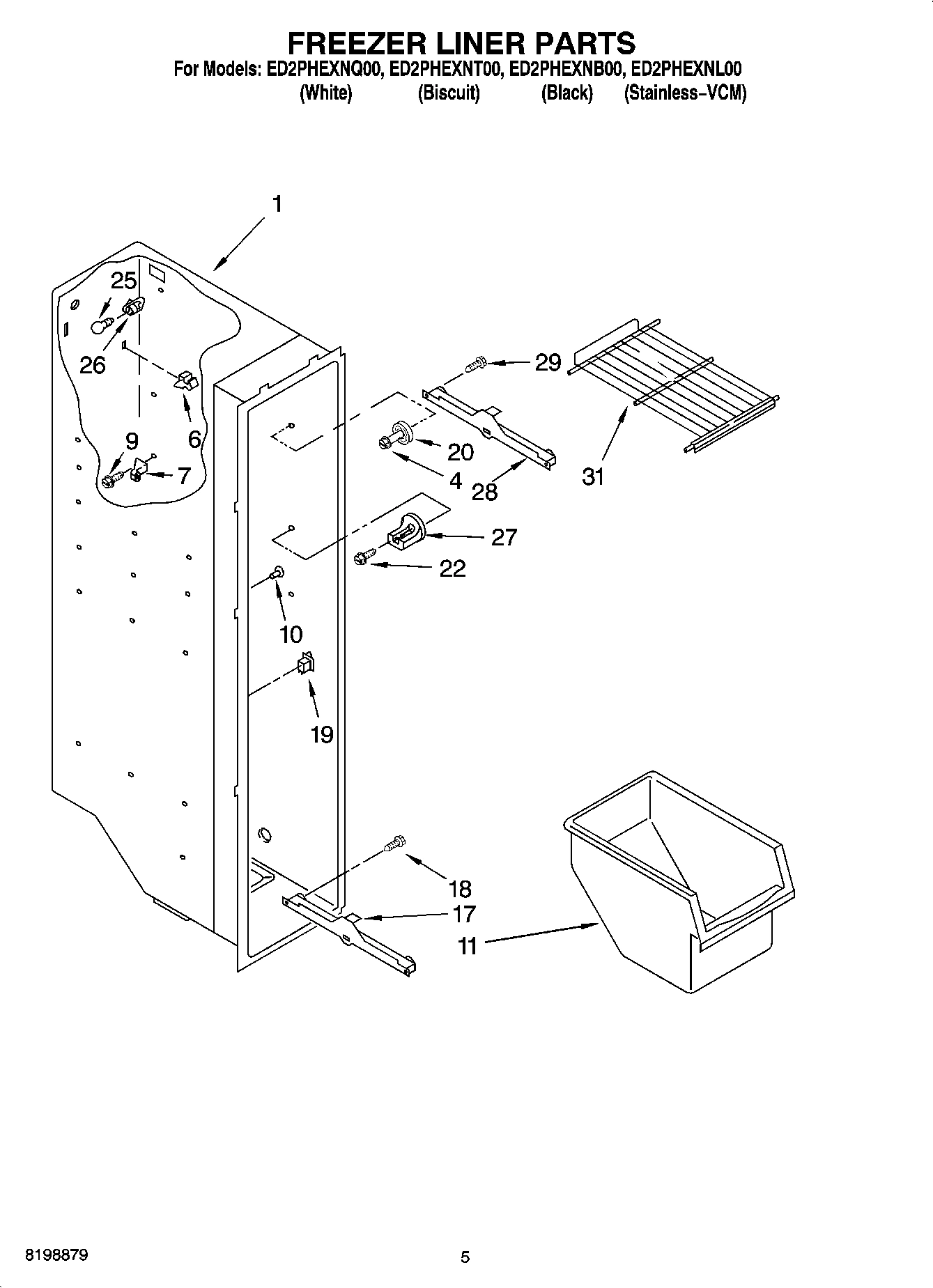 FREEZER LINER PARTS

For Models: ED2PHEXNQ00, ED2PHEXNT00, ED2PHEXNB00, ED2PHEXNL00
(White) (Biscuit) (Black) (Stainless-VCM)

1
25
26
6
9
7
29
20
4
28
31
27
22
10
19
18
17
11

8198879

5