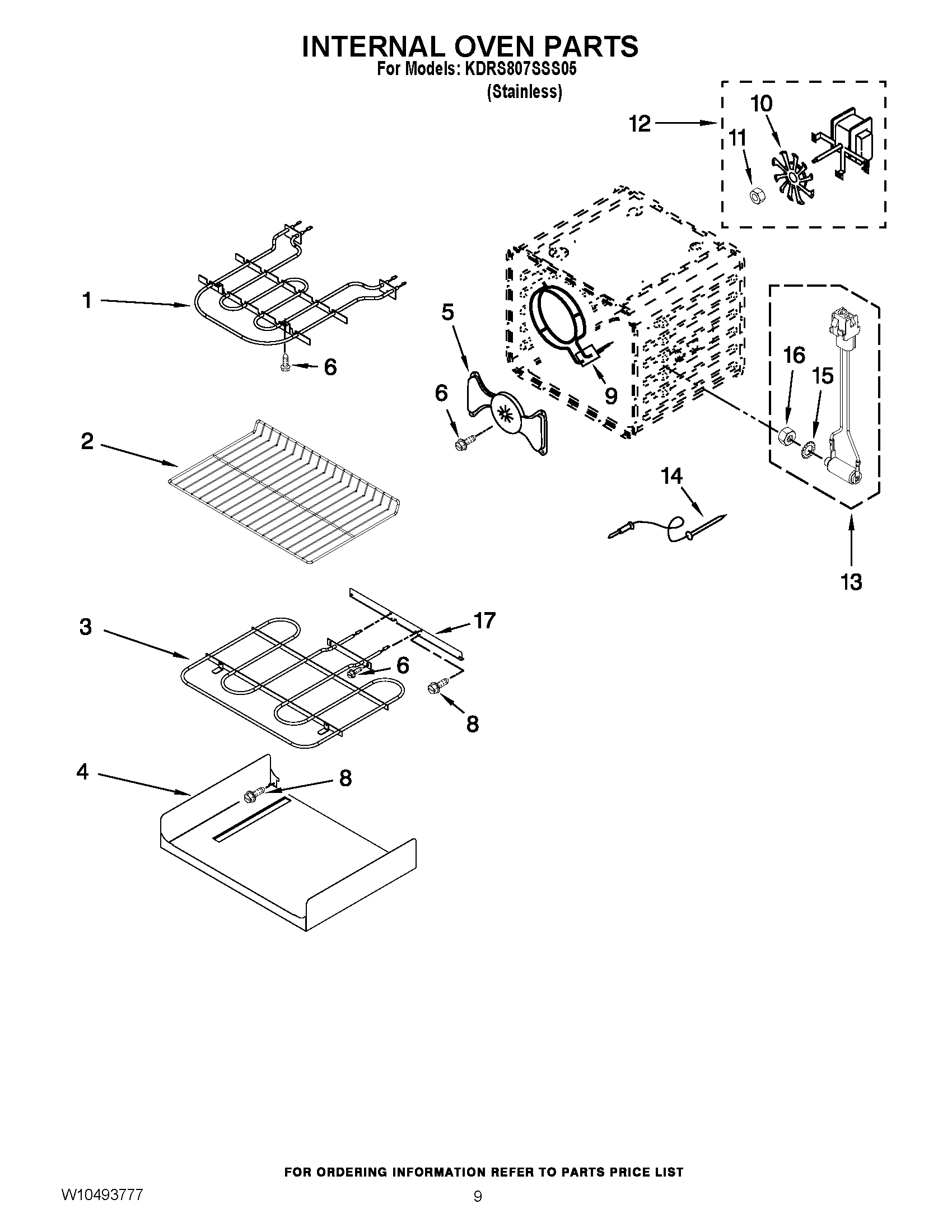 INTERNAL OVEN PARTS
For Models: KDRS807SSS05
(Stainless)

12
10
11
1
6
5
6
9
16
15
2
14
13
3
17
6
8
4
8

FOR ORDERING INFORMATION REFER TO PARTS PRICE LIST

W10493777

9