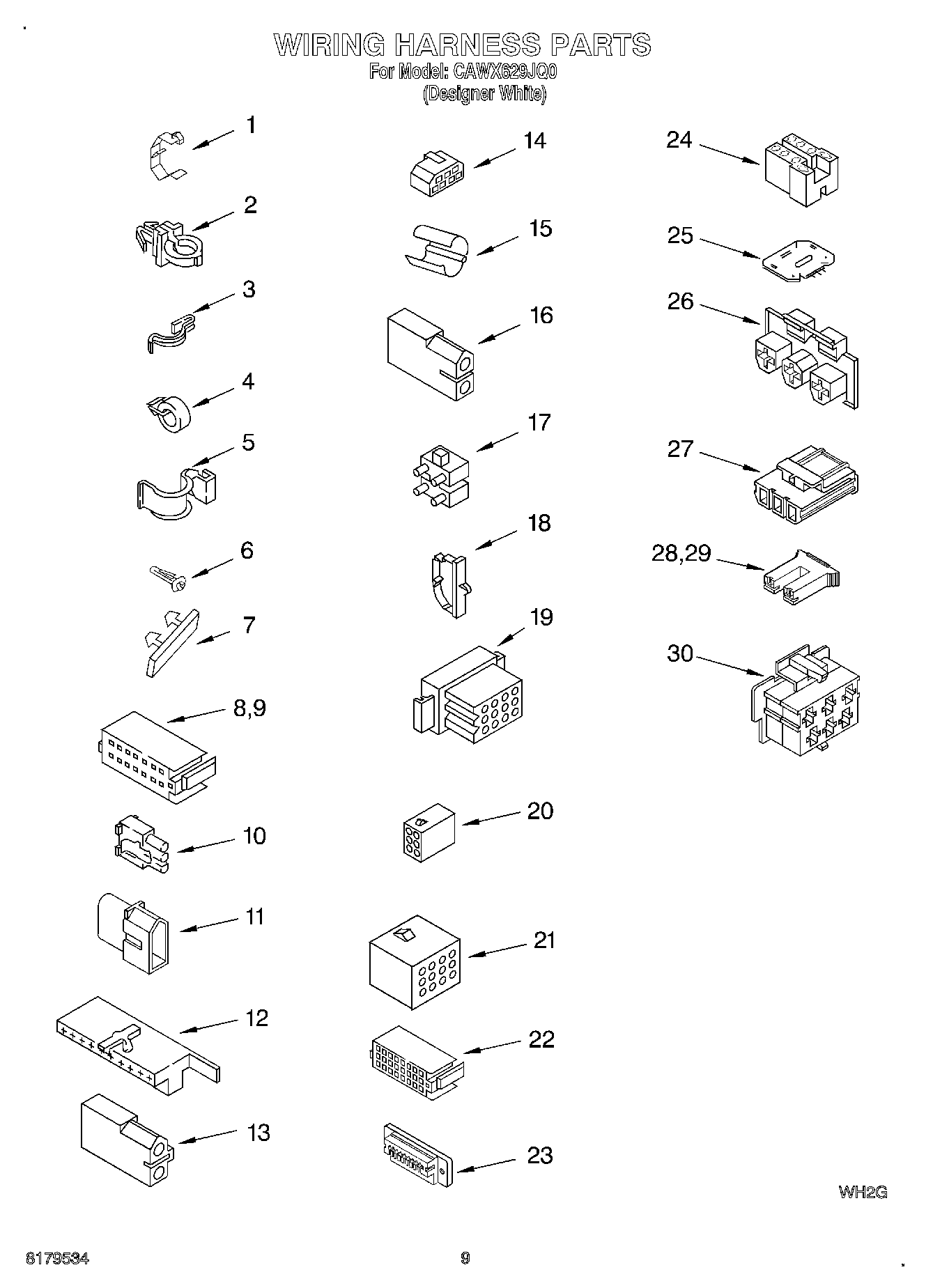 WIRING HARNESS PARTS
For Model: CAWX629JQ0
(Designer White)

1
2
3
4
5
6
7
8,9
10
11
12
13
14
15
16
17
18
19
20
21
22
23
24
25
26
27
28,29
30

WH2G

8179534

9