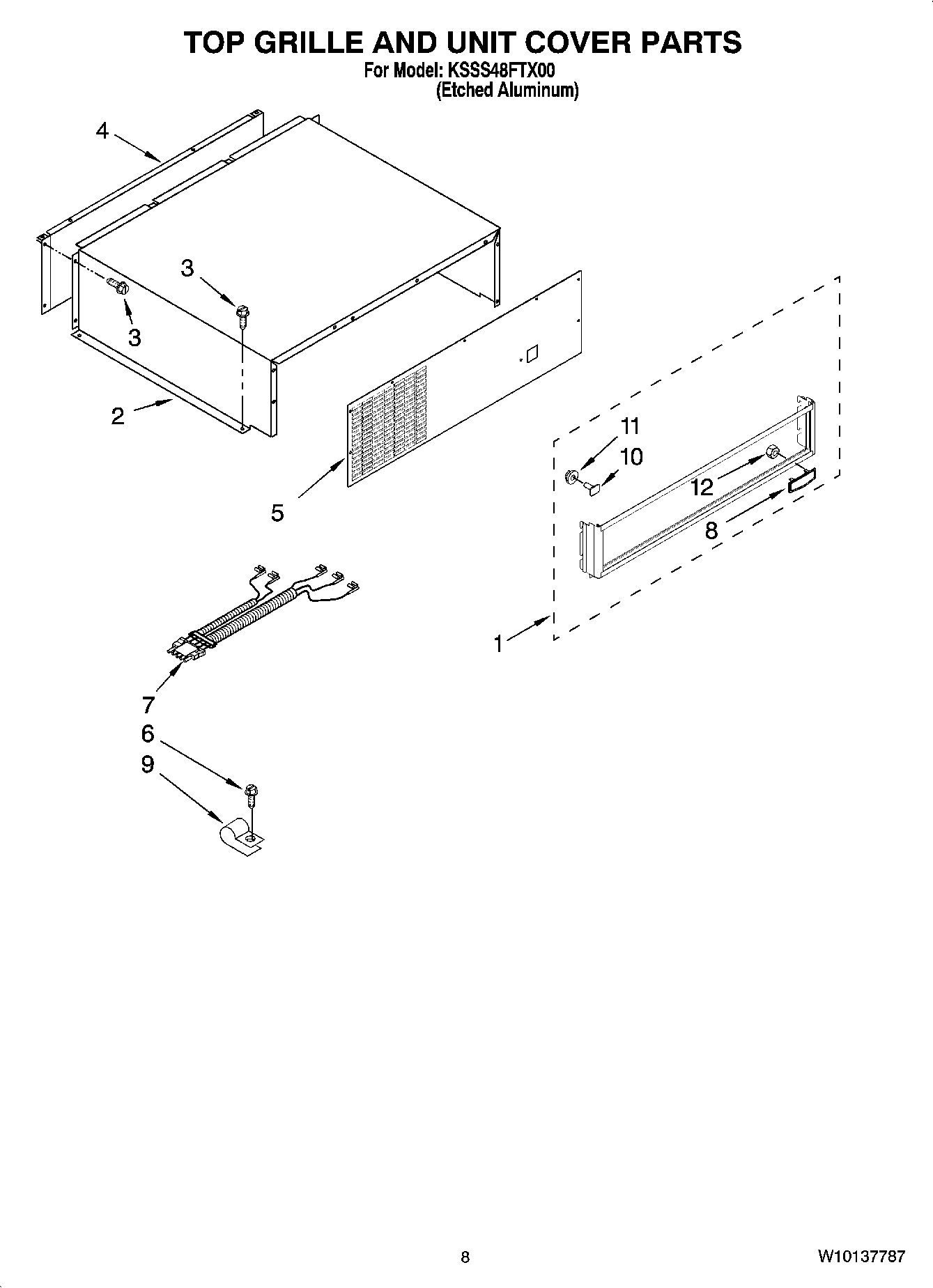 TOP GRILLE AND UNIT COVER PARTS
For Model: KSSS48FTX00
(Etched Aluminum)

4
3
3
2
5
11
10
12
8
1
7
6
9

8

W10137787