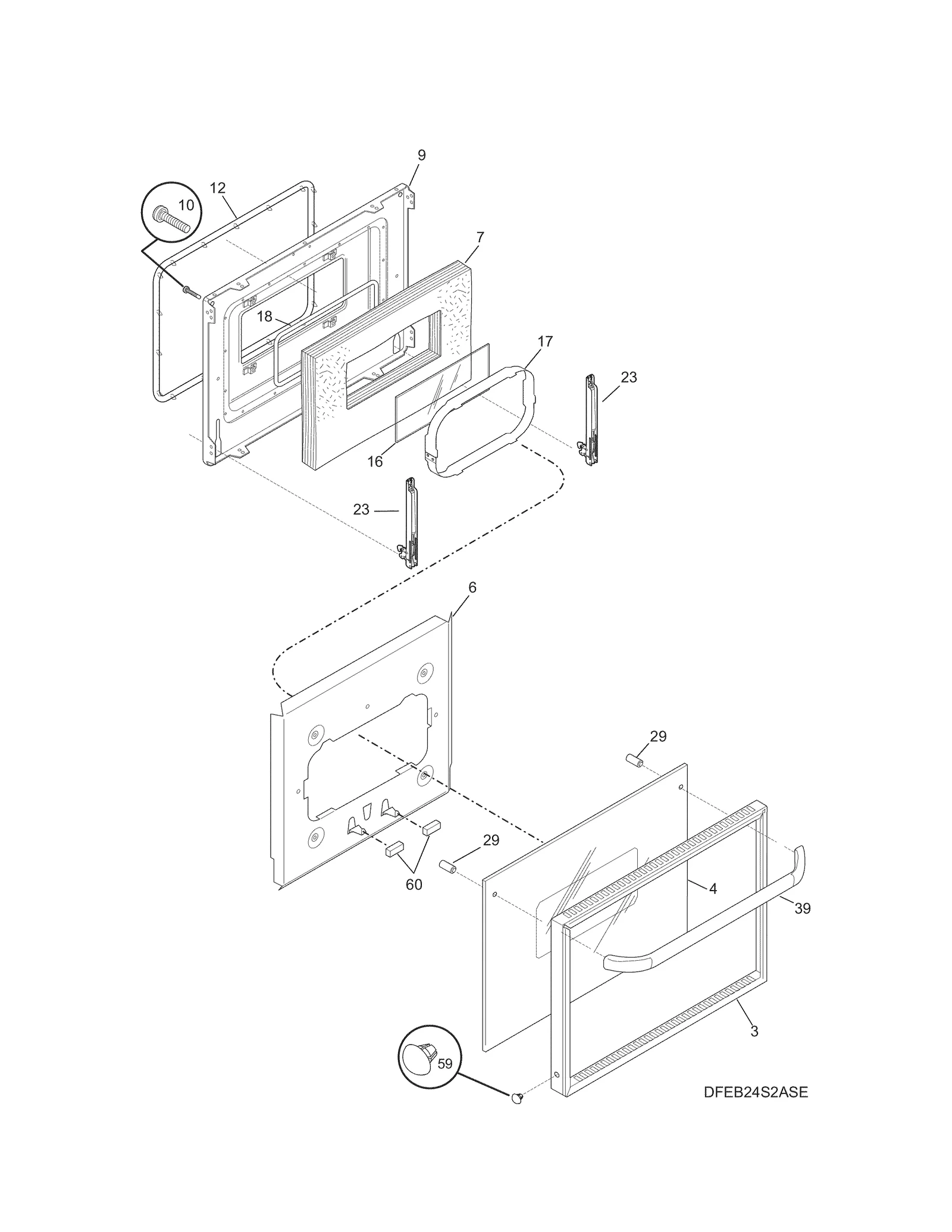 9
12
10
7
18
17
23
16
23
6
29
29
60
4
39
3
59
DFEB24S2ASE