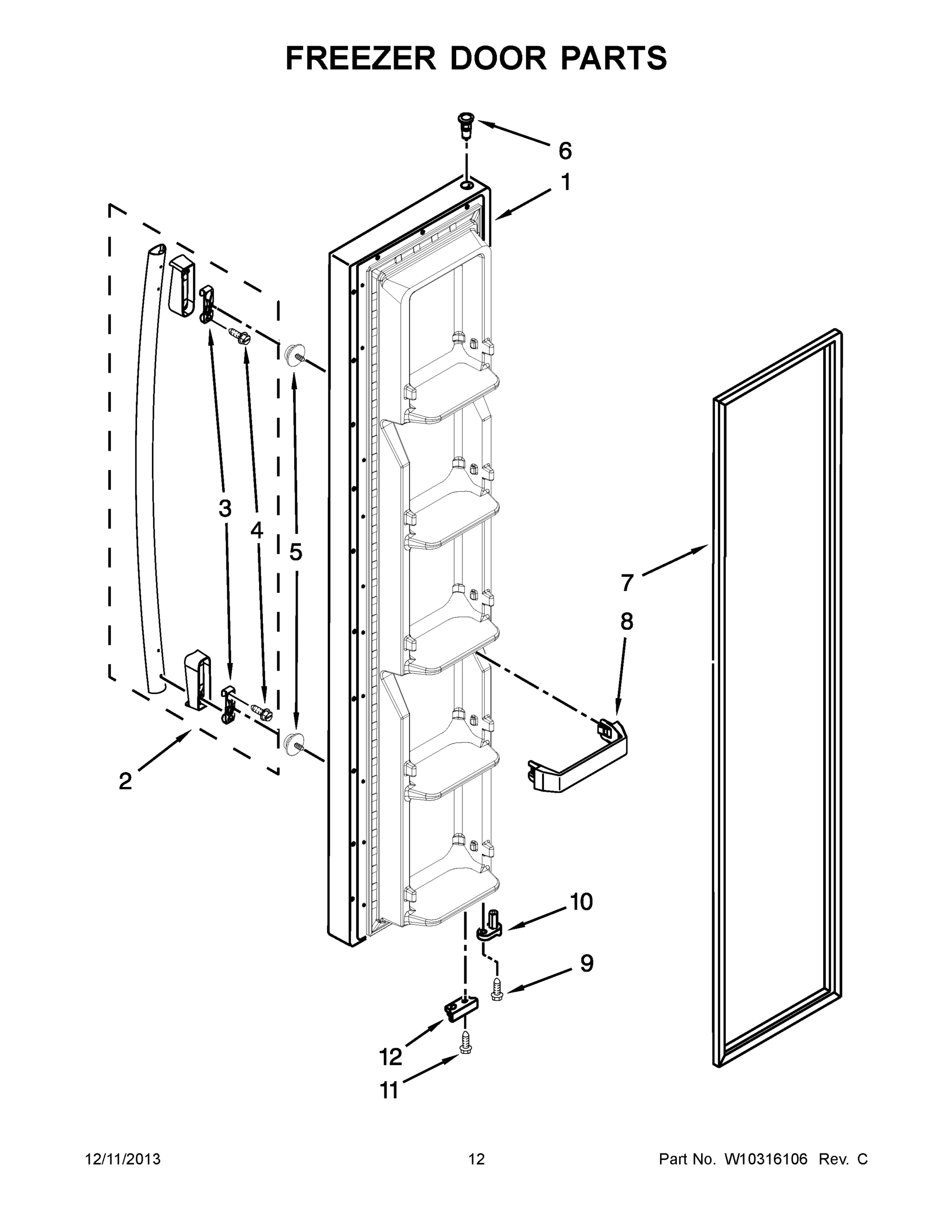 FREEZER DOOR PARTS

6
1
3
4
5
7
8
2
10
9
12
11

12/11/2013
12
Part No. W10316106 Rev. C