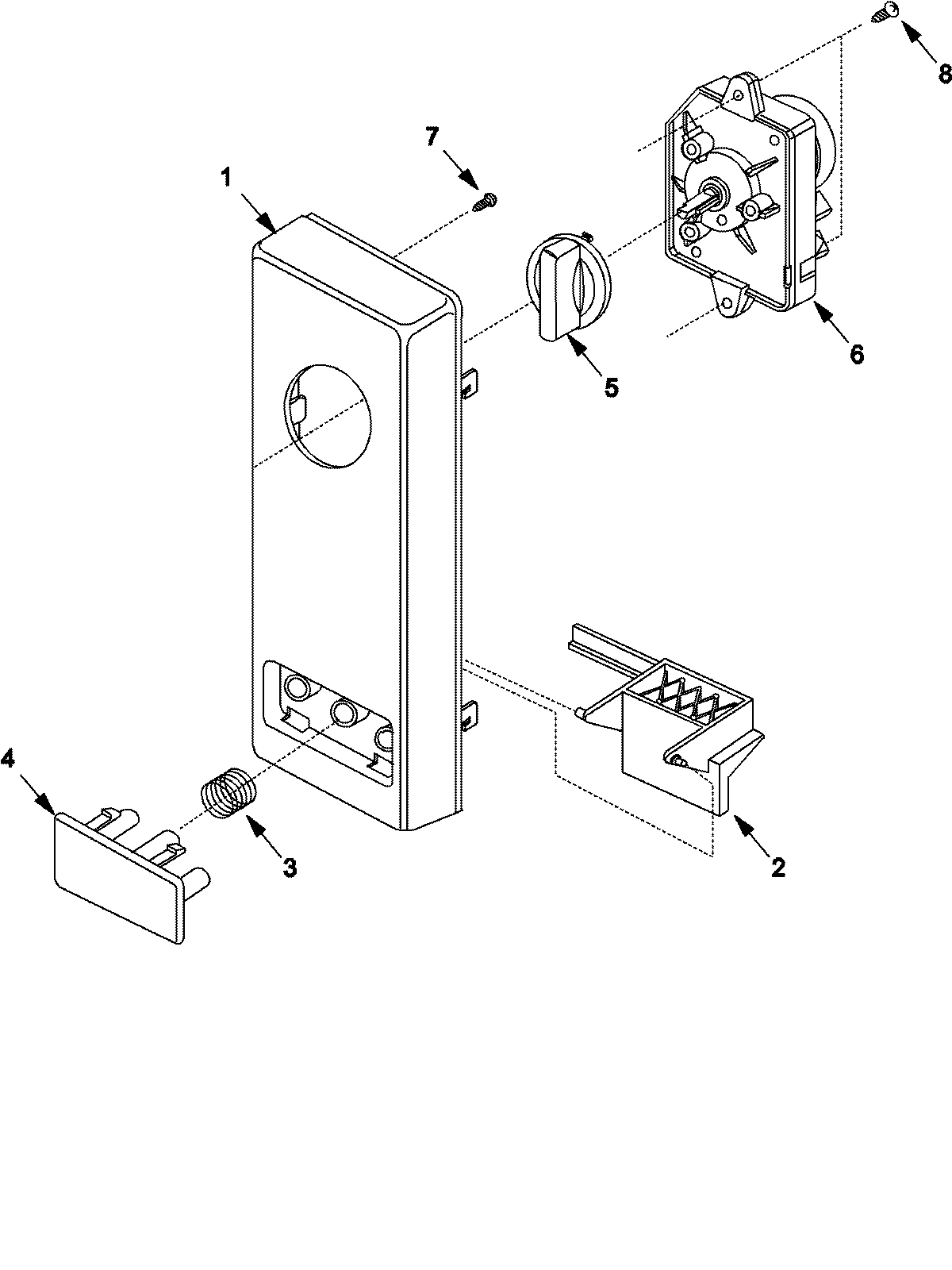 8
7
1
5
6
4
3
2