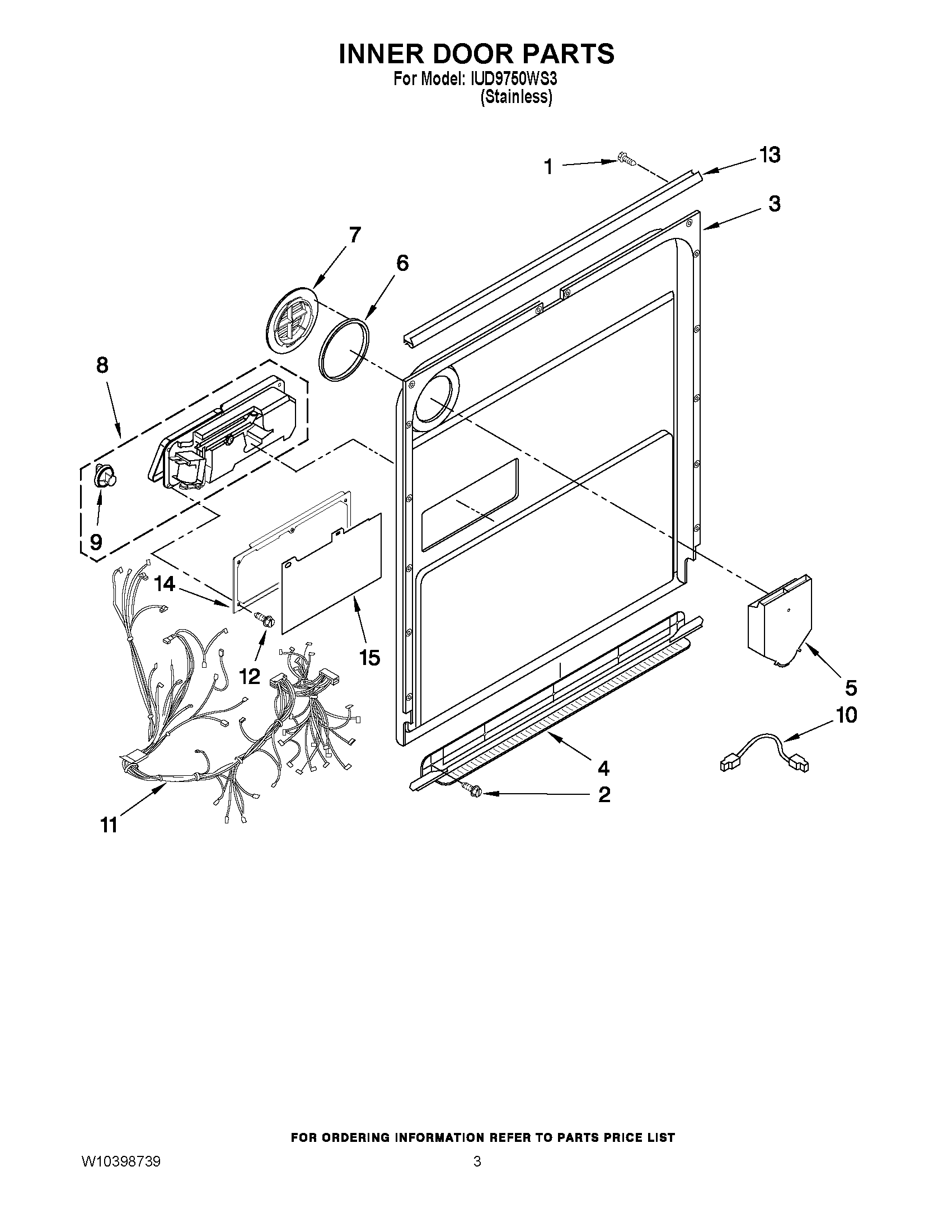 INNER DOOR PARTS
For Model: IUD9750WS3
(Stainless)

1
13
3
7
6
8
9
14
12
15
5
10
4
2
11

FOR ORDERING INFORMATION REFER TO PARTS PRICE LIST

W10398739
3