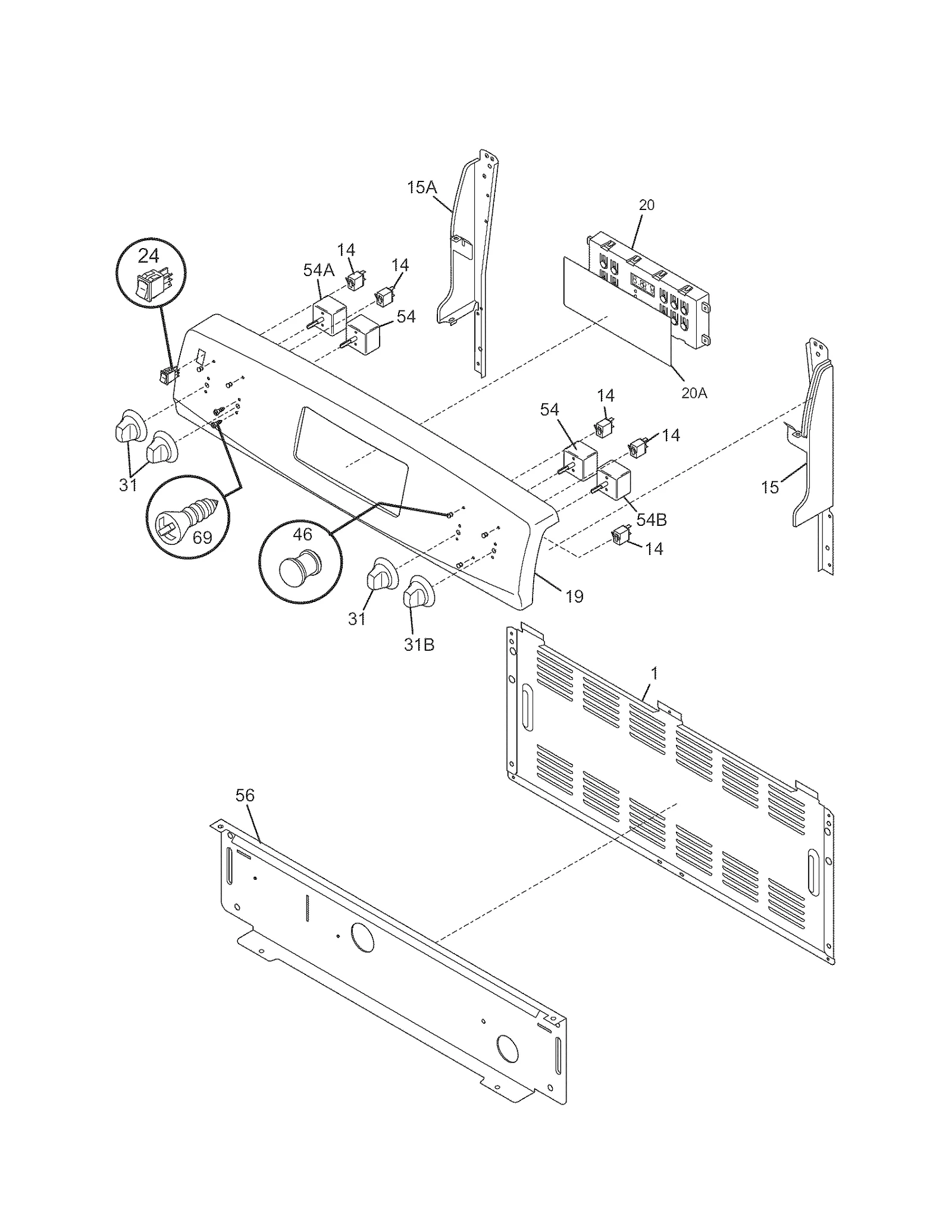 15A

20

24

14

54A

14

54

20A

14

54

14

15

31

54B

69

46

14

19

31

31B

1

56