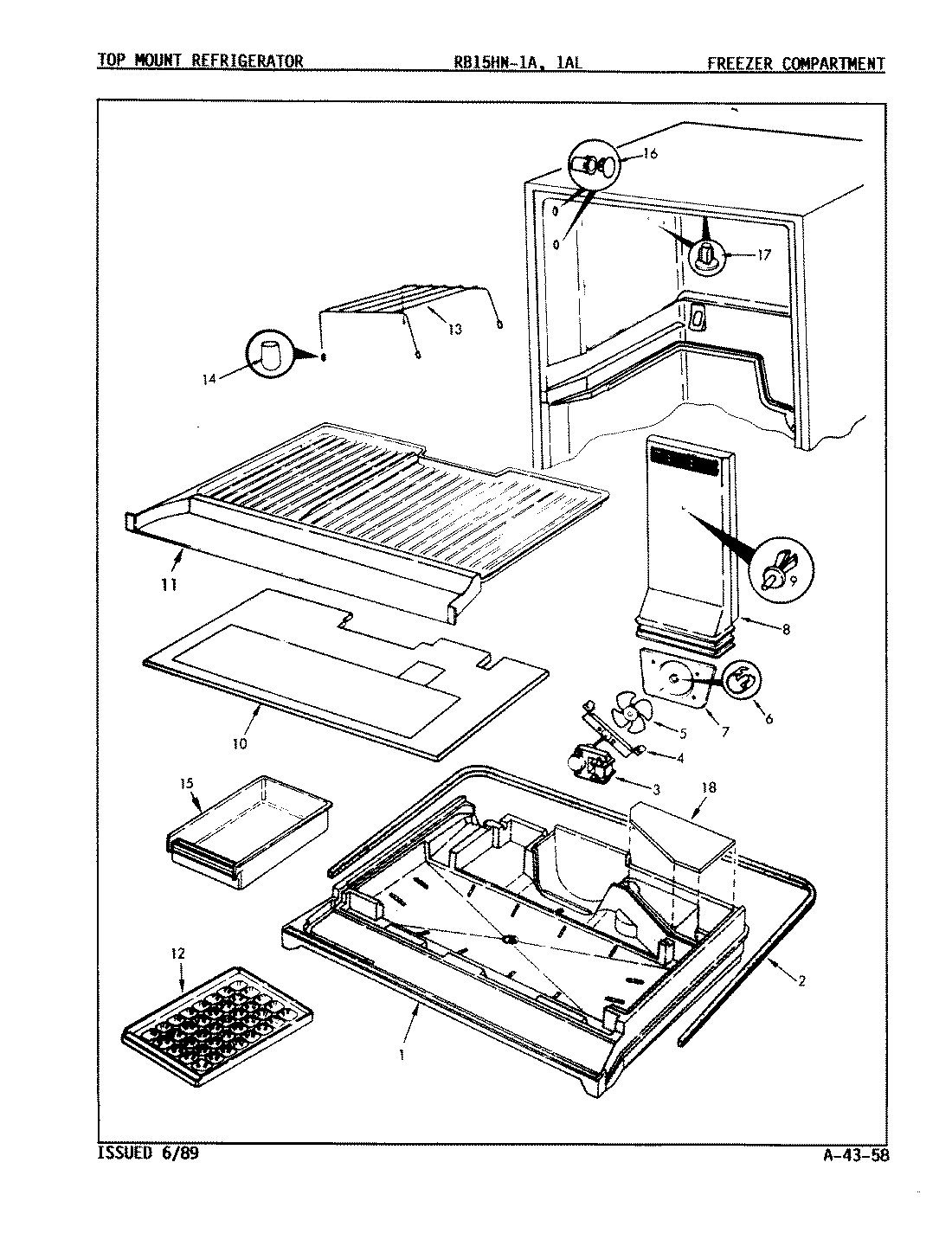 TOP MOUNT REFRIGERATOR RB15HN-1A, 1AL FREEZER COMPARTMENT

16

17

13

14

11

9

8

10

6

7

5

4

3

18

15

12

2

1

ISSUED 6/89 A-43-58