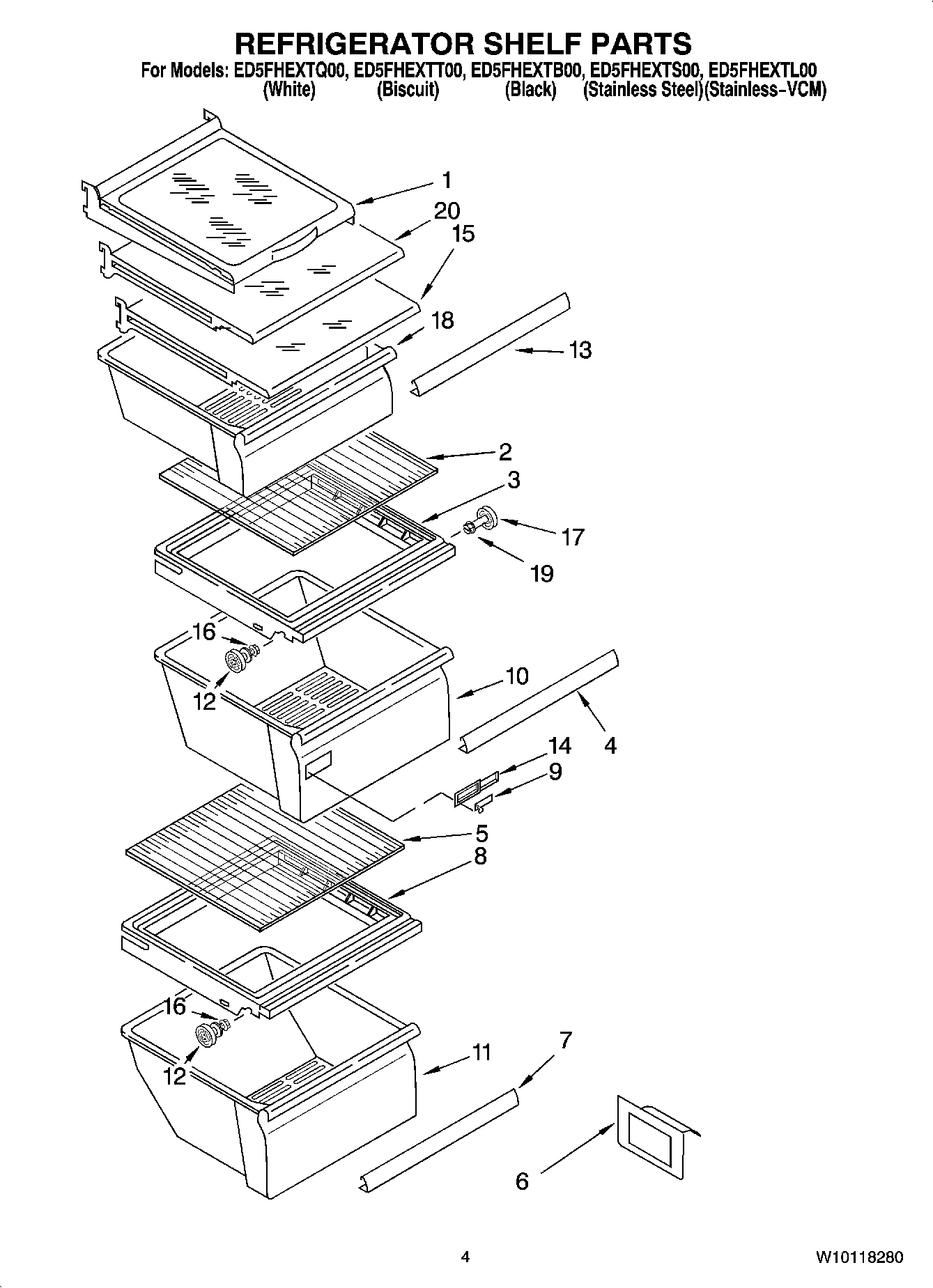 REFRIGERATOR SHELF PARTS

For Models: ED5FHEXTQ00, ED5FHEXTT00, ED5FHEXTB00, ED5FHEXTS00, ED5FHEXTL00
(White) (Biscuit) (Black) (Stainless Steel)(Stainless-VCM)

1
20
15
18
13
2
3
17
19
16
12
10
4
14
9
5
8
16
12
11
7
6

4

W10118280