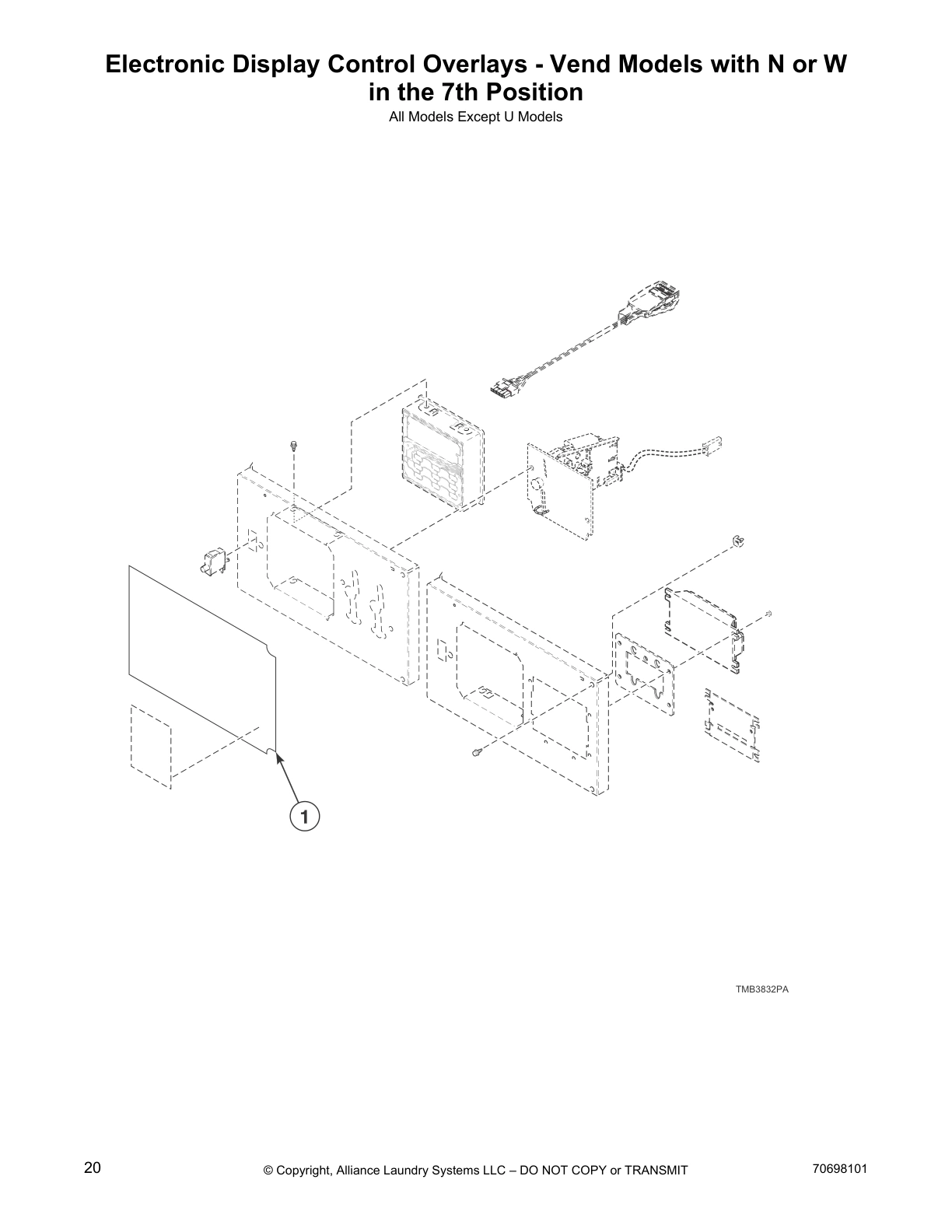 Electronic Display Control Overlays - Vend Models with N or W in the 7th Position

All Models Except U Models

1

TMB3832PA

20

© Copyright, Alliance Laundry Systems LLC – DO NOT COPY or TRANSMIT

70698101