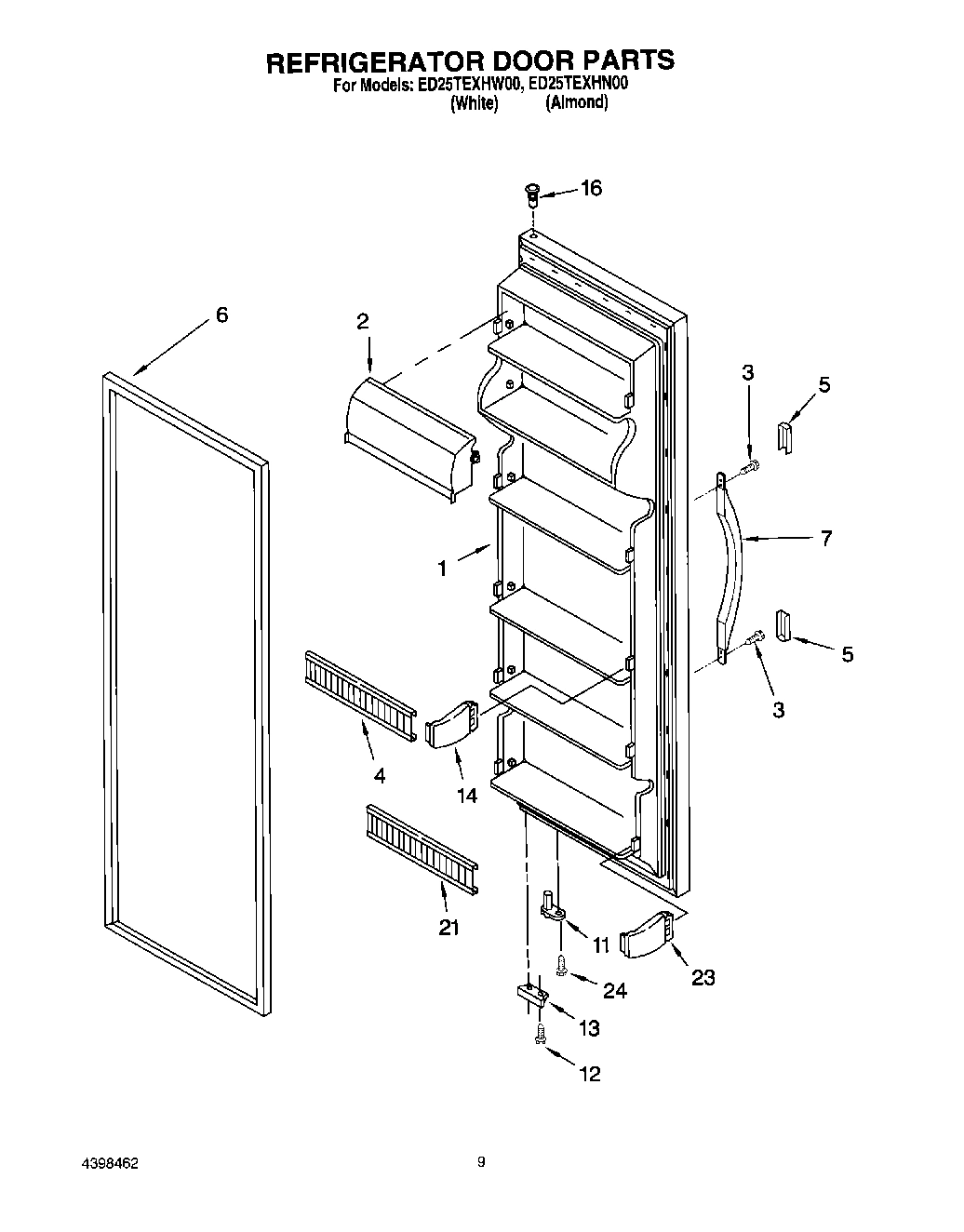 REFRIGERATOR DOOR PARTS
For Models: ED25TEXHW00, ED25TEXHN00
(White) (Almond)

16
6
2
3
5
7
1
5
3
4
14
21
11
23
24
13
12

4398462
9