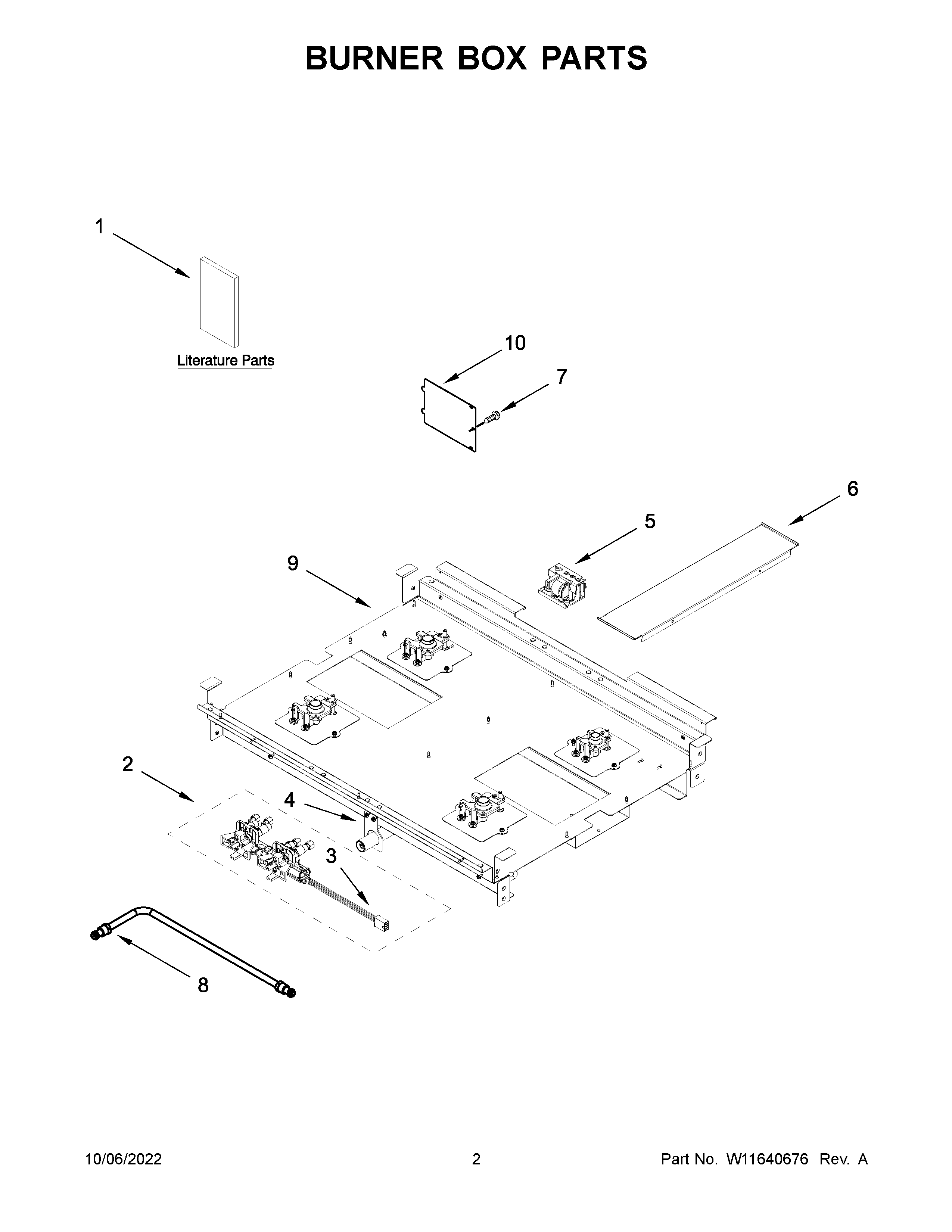 BURNER BOX PARTS

1

Literature Parts

10

7

6

5

9

2

4

3

8

10/06/2022

2

Part No. W11640676 Rev. A