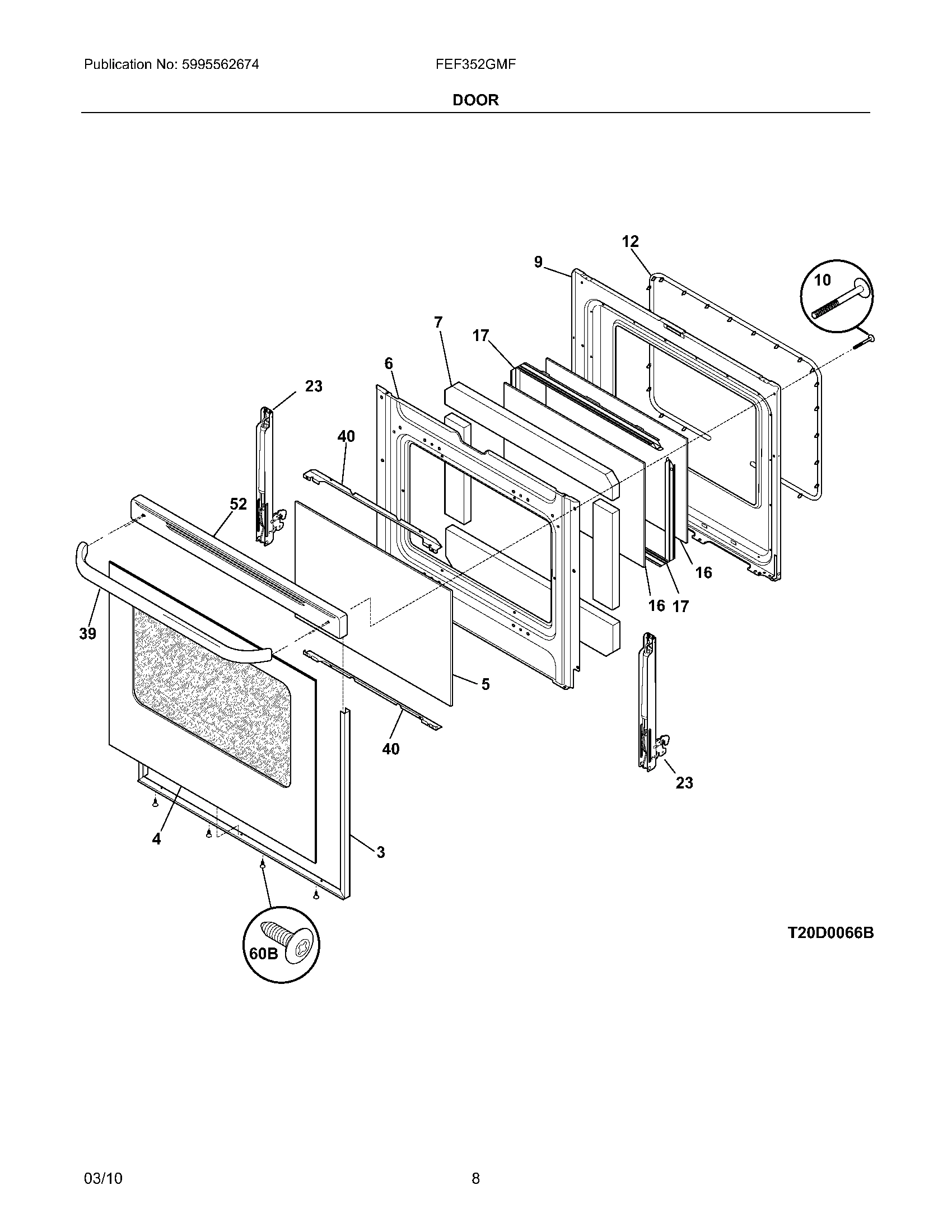 Publication No: 5995562674

FEF352GMF

DOOR

12
9
10
7
17
6
23
40
52
16
16 17
39
5
40
23
4
3
60B

T20D0066B

03/10

8