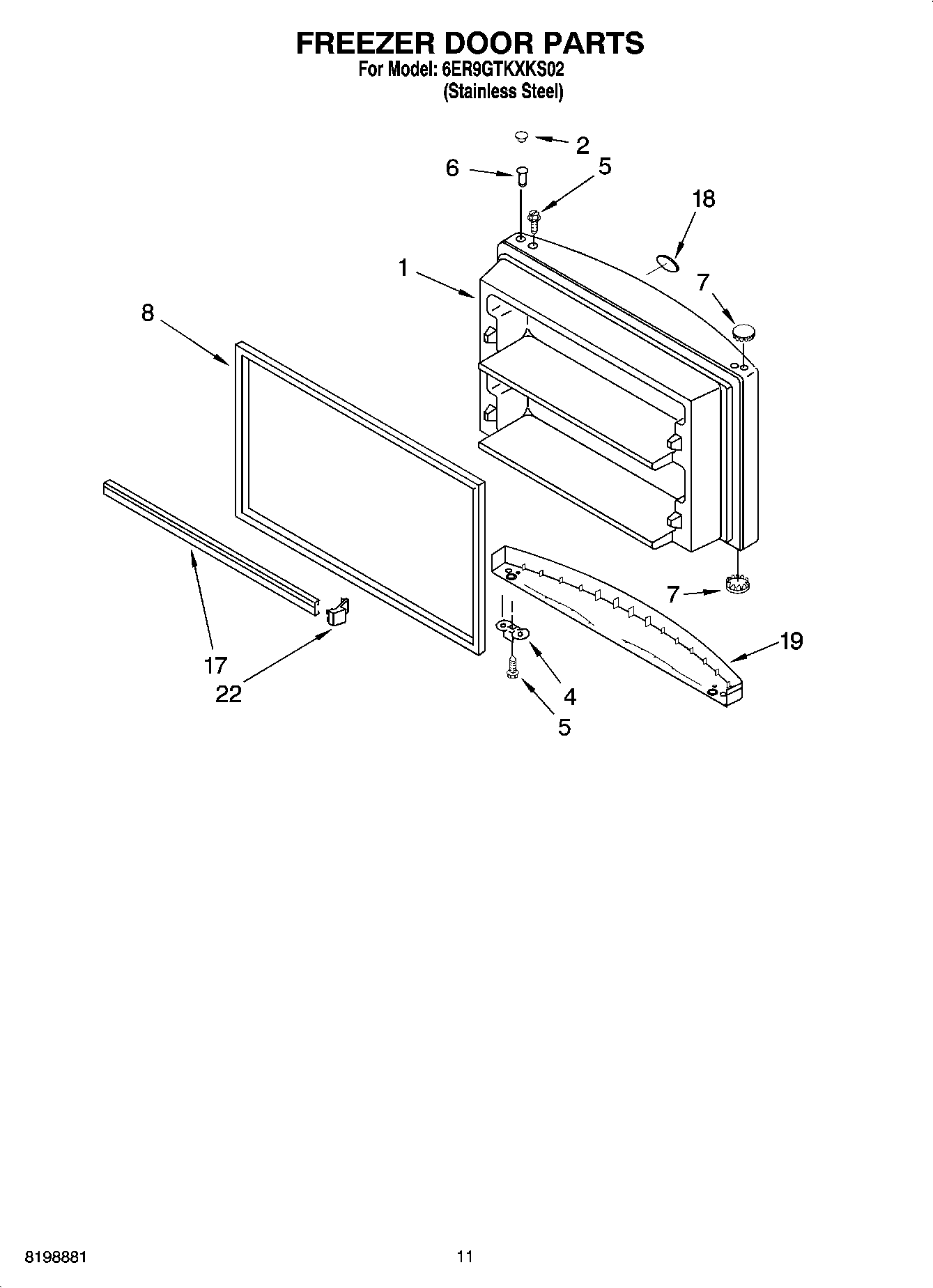 FREEZER DOOR PARTS
For Model: 6ER9GTKXKS02
(Stainless Steel)

2
6
5
18
1
7
8
7
19
17
22
4
5

8198881

11