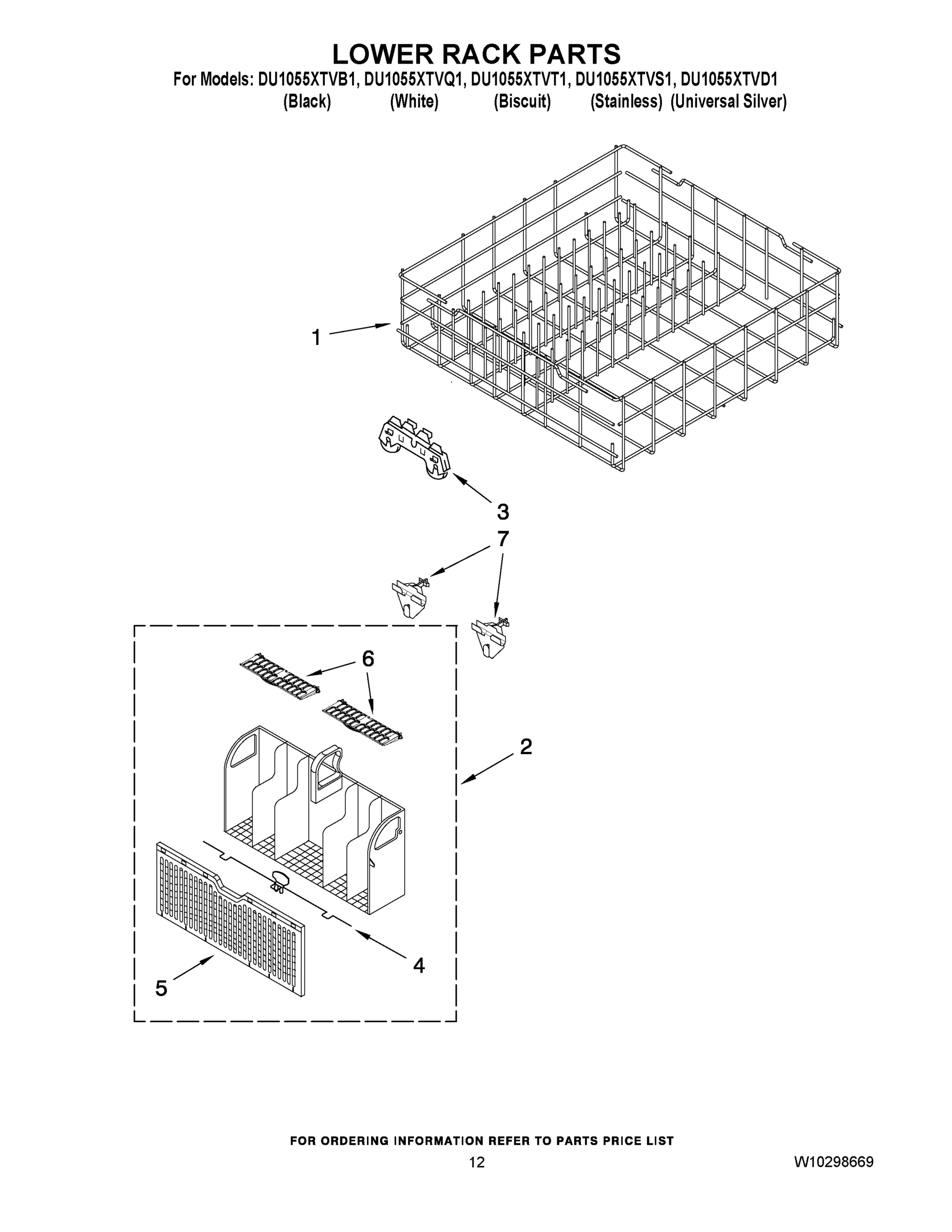 LOWER RACK PARTS

For Models: DU1055XTVB1, DU1055XTVQ1, DU1055XTVT1, DU1055XTVS1, DU1055XTVD1
(Black) (White) (Biscuit) (Stainless) (Universal Silver)

1

3

7

6

2

4

5

FOR ORDERING INFORMATION REFER TO PARTS PRICE LIST

12

W10298669