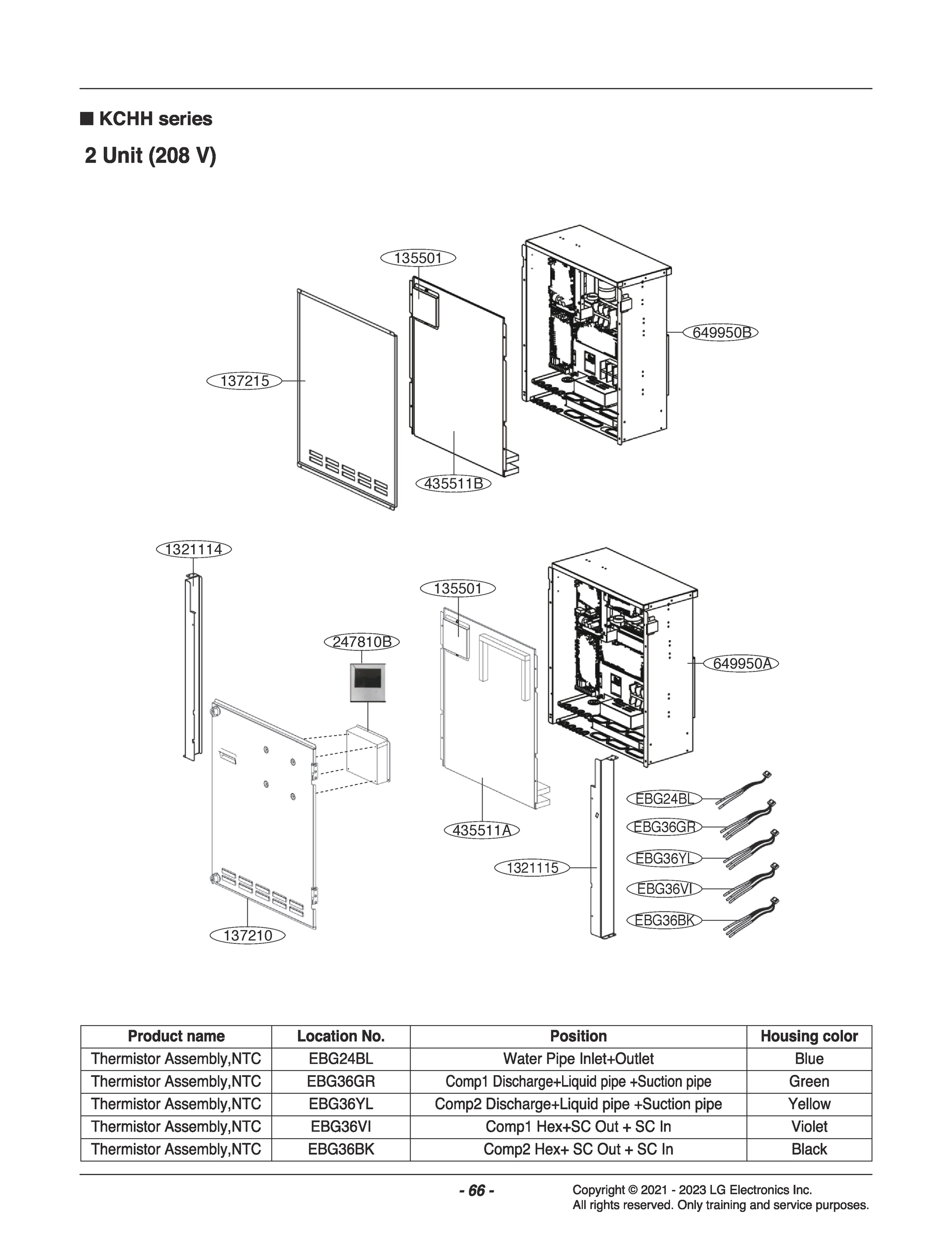 ■ KCHH series

2 Unit (208 V)

135501

649950B

137215

435511B

1321114

135501

247810B

649950A

EBG24BL

EBG36GR

435511A

EBG36YL

1321115

EBG36VI

EBG36BK

137210

| Product name | Location No. | Position | Housing color |
|---|---|---|---|
| Thermistor Assembly,NTC | EBG24BL | Water Pipe Inlet+Outlet | Blue |
| Thermistor Assembly,NTC | EBG36GR | Comp1 Discharge+Liquid pipe +Suction pipe | Green |
| Thermistor Assembly,NTC | EBG36YL | Comp2 Discharge+Liquid pipe +Suction pipe | Yellow |
| Thermistor Assembly,NTC | EBG36VI | Comp1 Hex+SC Out + SC In | Violet |
| Thermistor Assembly,NTC | EBG36BK | Comp2 Hex+ SC Out + SC In | Black |

- 66 -

Copyright © 2021 - 2023 LG Electronics Inc.
All rights reserved. Only training and service purposes.