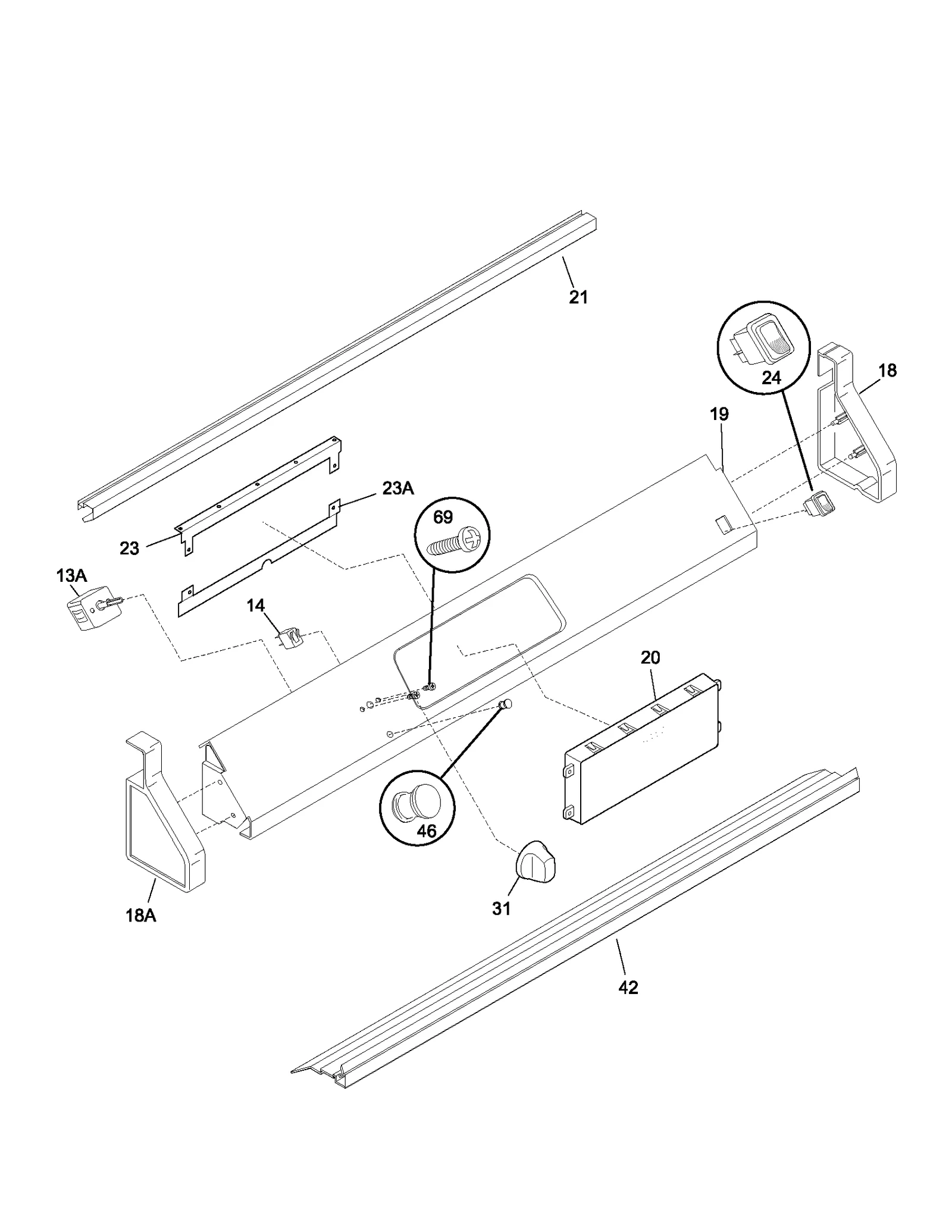 21

24

18

19

23A

69

23

13A

14

20

46

18A

31

42