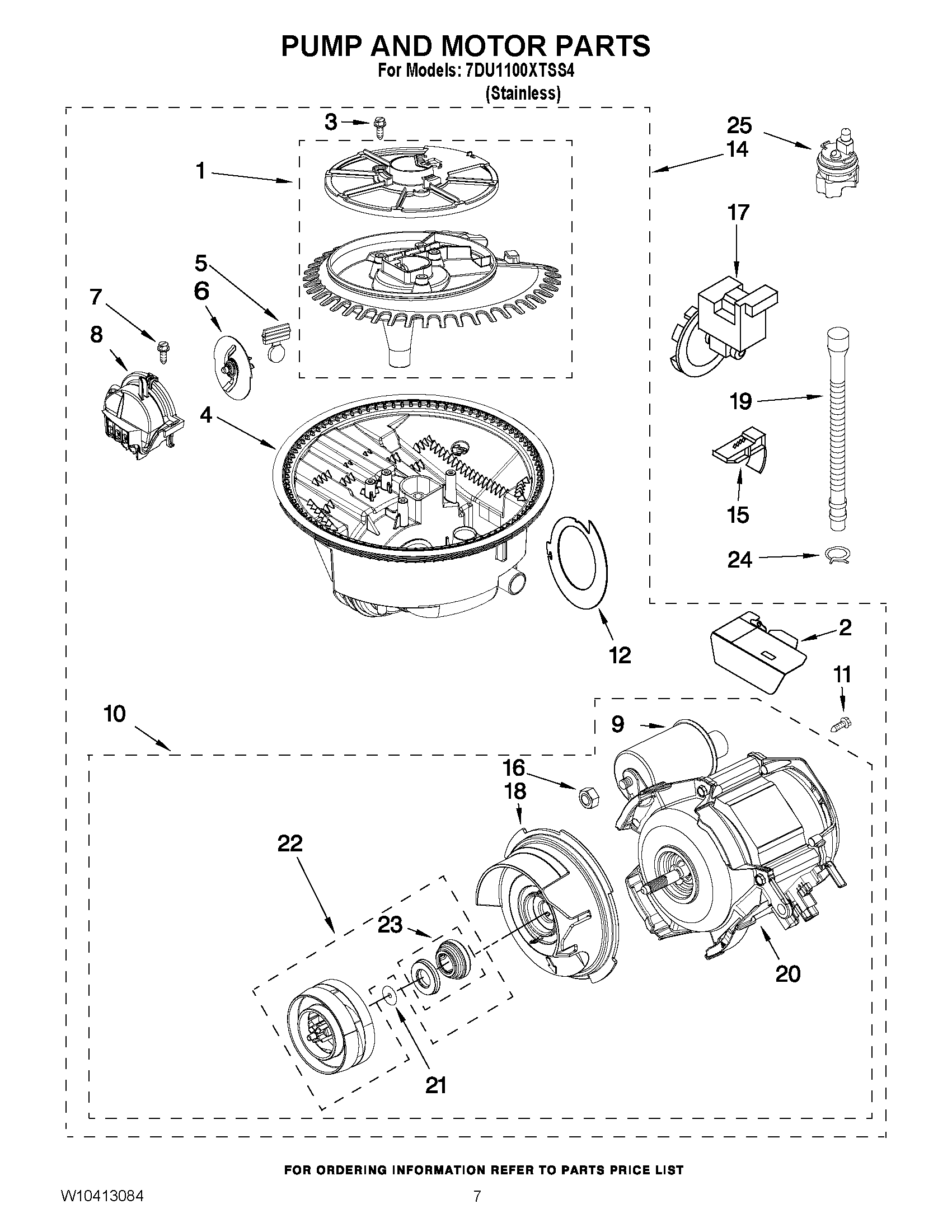 PUMP AND MOTOR PARTS
For Models: 7DU1100XTSS4
(Stainless)

3
25
14
1
17
5
7
6
8
19
4
15
24
12
2
11
10
9
16
18
22
23
20
21

FOR ORDERING INFORMATION REFER TO PARTS PRICE LIST

W10413084
7