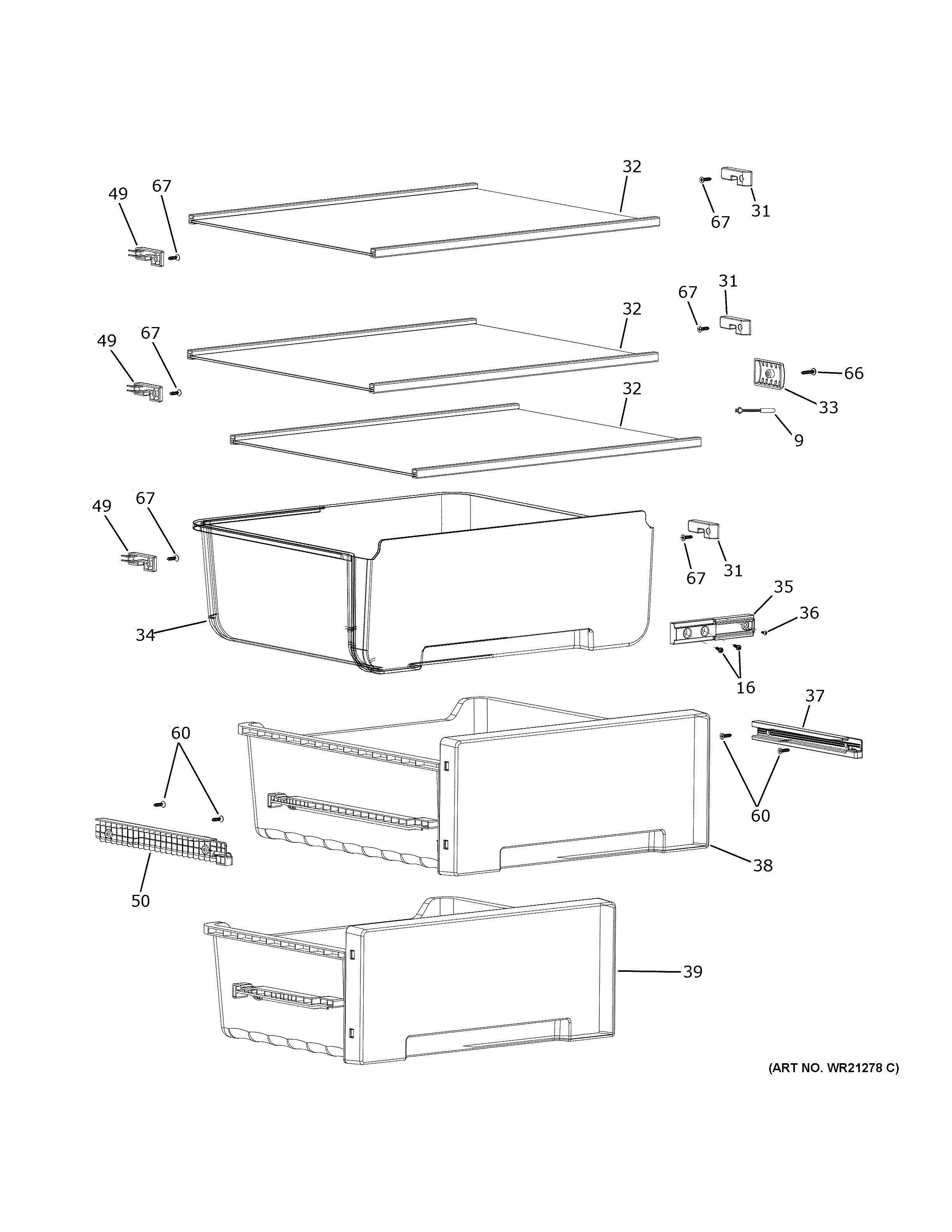 32
49
67
67
31

31
67
32
49
67
66
33
32
9

49
67
31
67
35
36
34
16

37
60
60
38
50

39

(ART NO. WR21278 C)