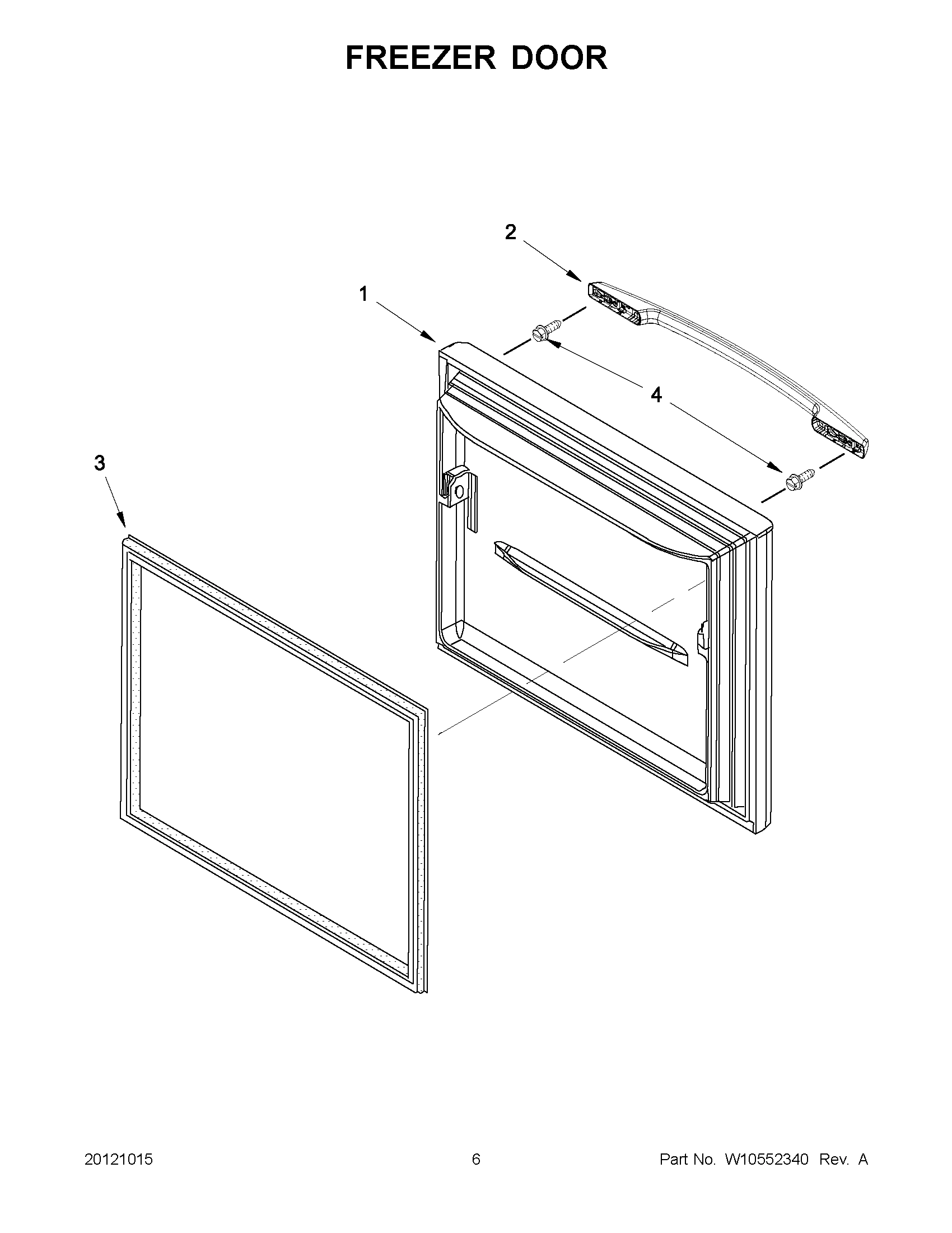 FREEZER DOOR

2

1

4

3

20121015

6

Part No. W10552340 Rev. A