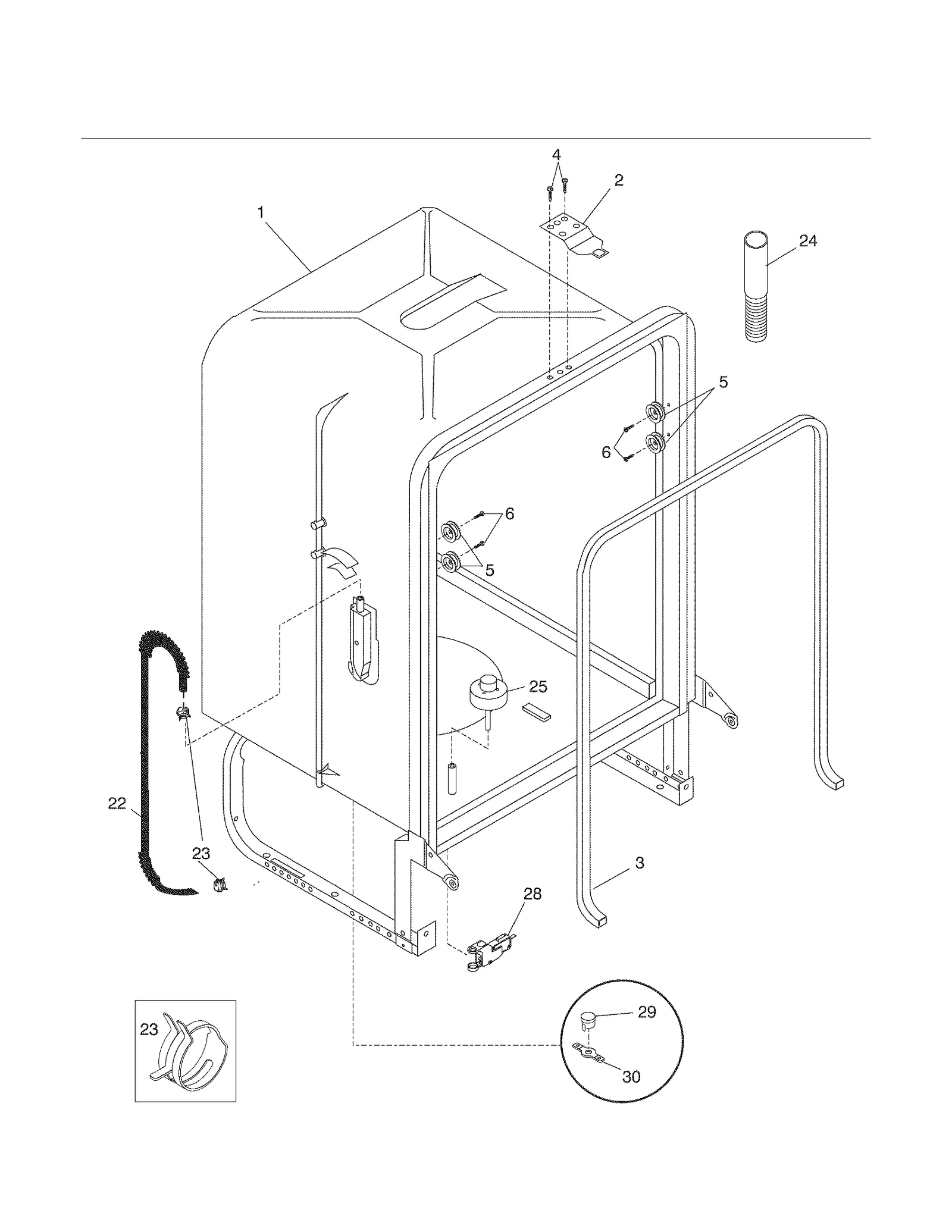 4
2
1
24
5
6
6
5
25
22
23
3
28
23
29
30