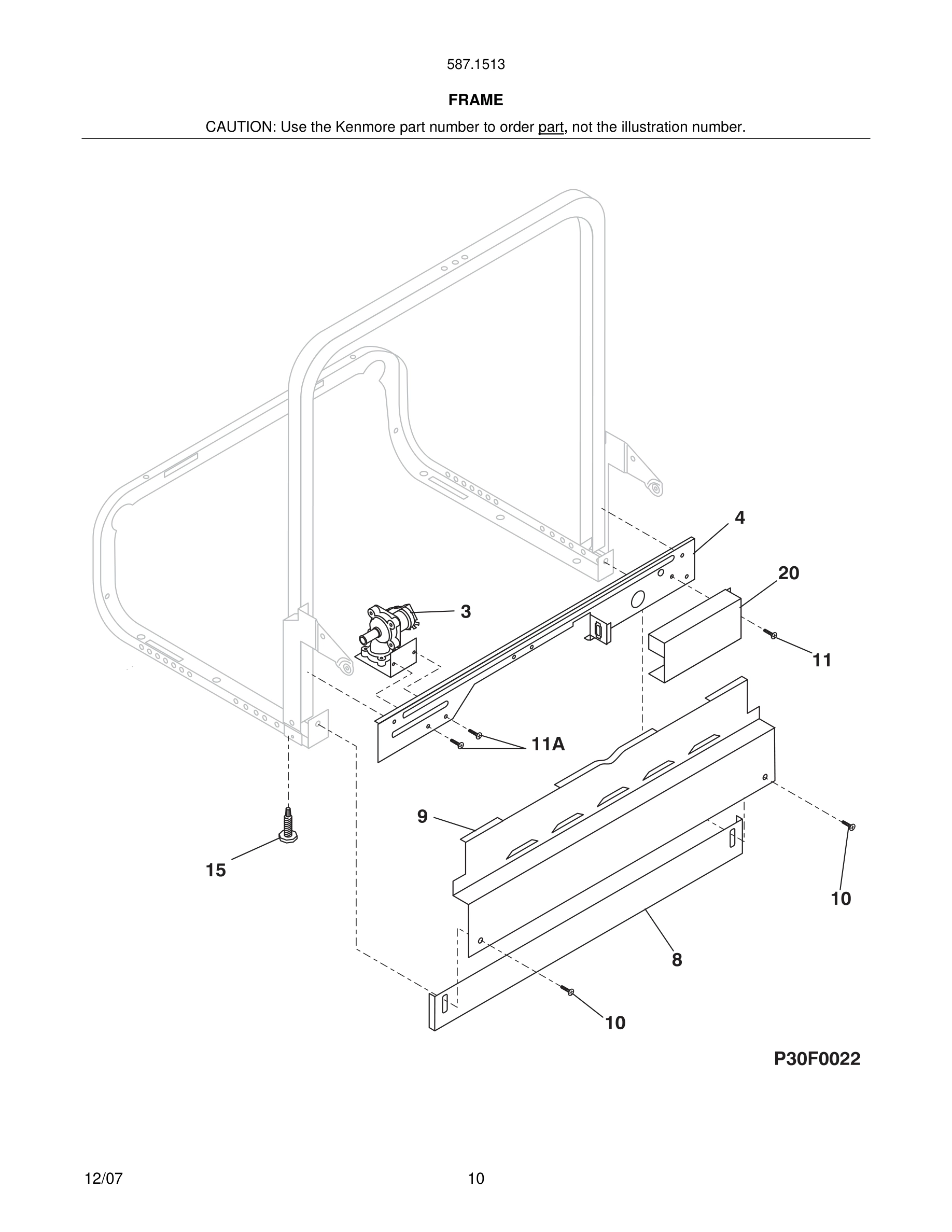 587.1513

FRAME

CAUTION: Use the Kenmore part number to order part, not the illustration number.

4

20

3

11

11A

9

15

10

8

10

P30F0022

12/07

10