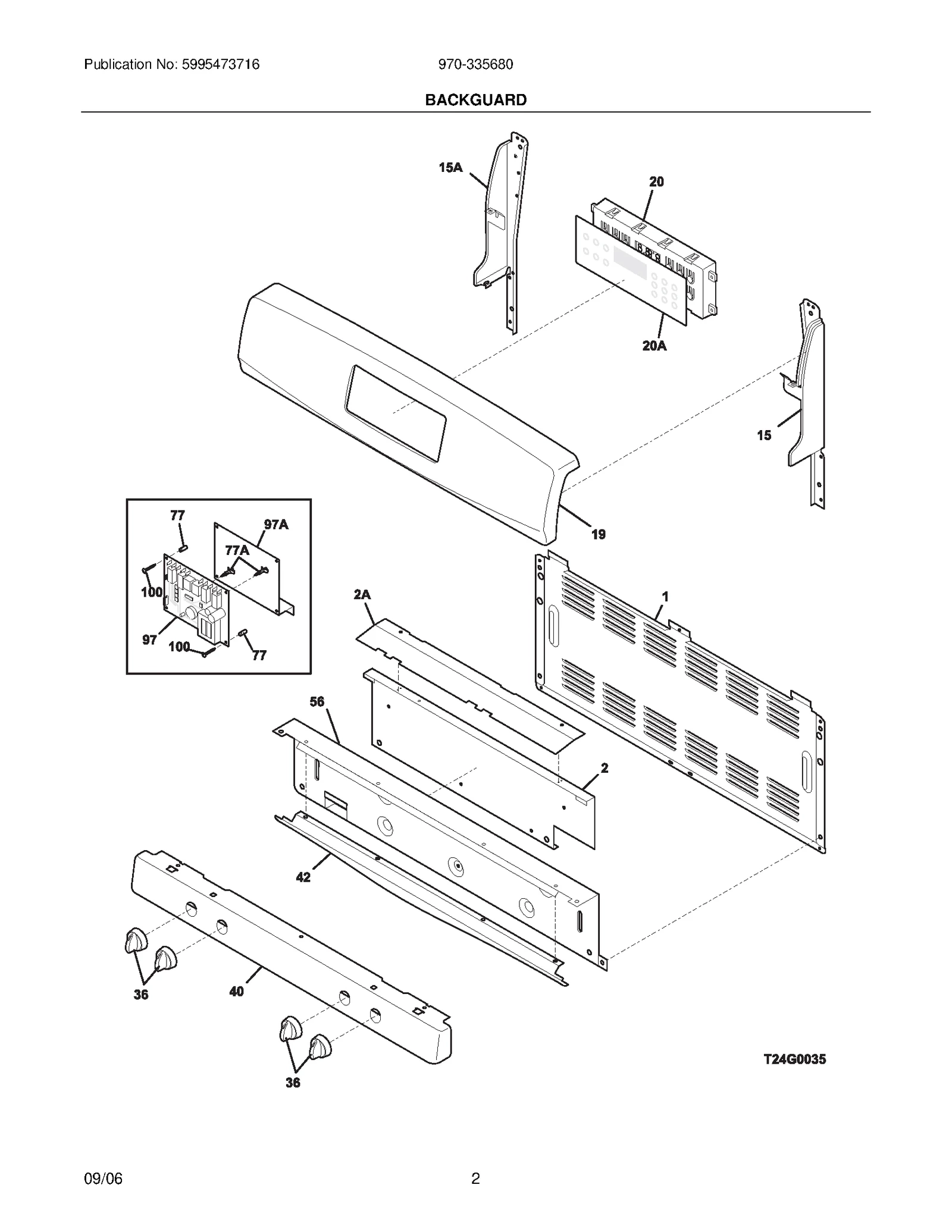 Publication No: 5995473716

970-335680

BACKGUARD

15A

20

20A

15

19

77

97A

77A

100

97

100

77

2A

1

56

2

42

36

40

36

T24G0035

09/06

2