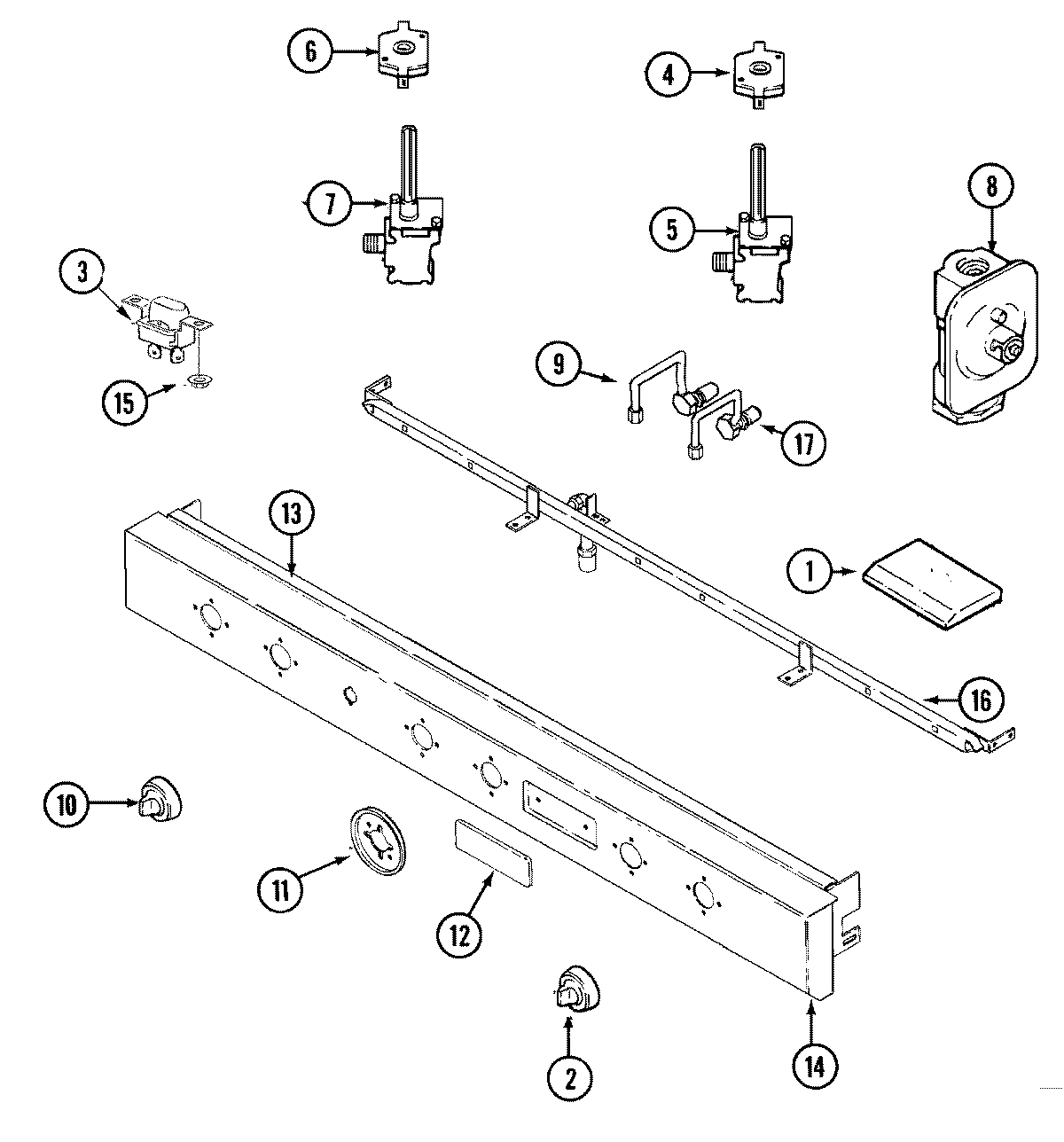 6
4
7
5
8
3
9
15
17
13
1
16
10
11
12
2
14