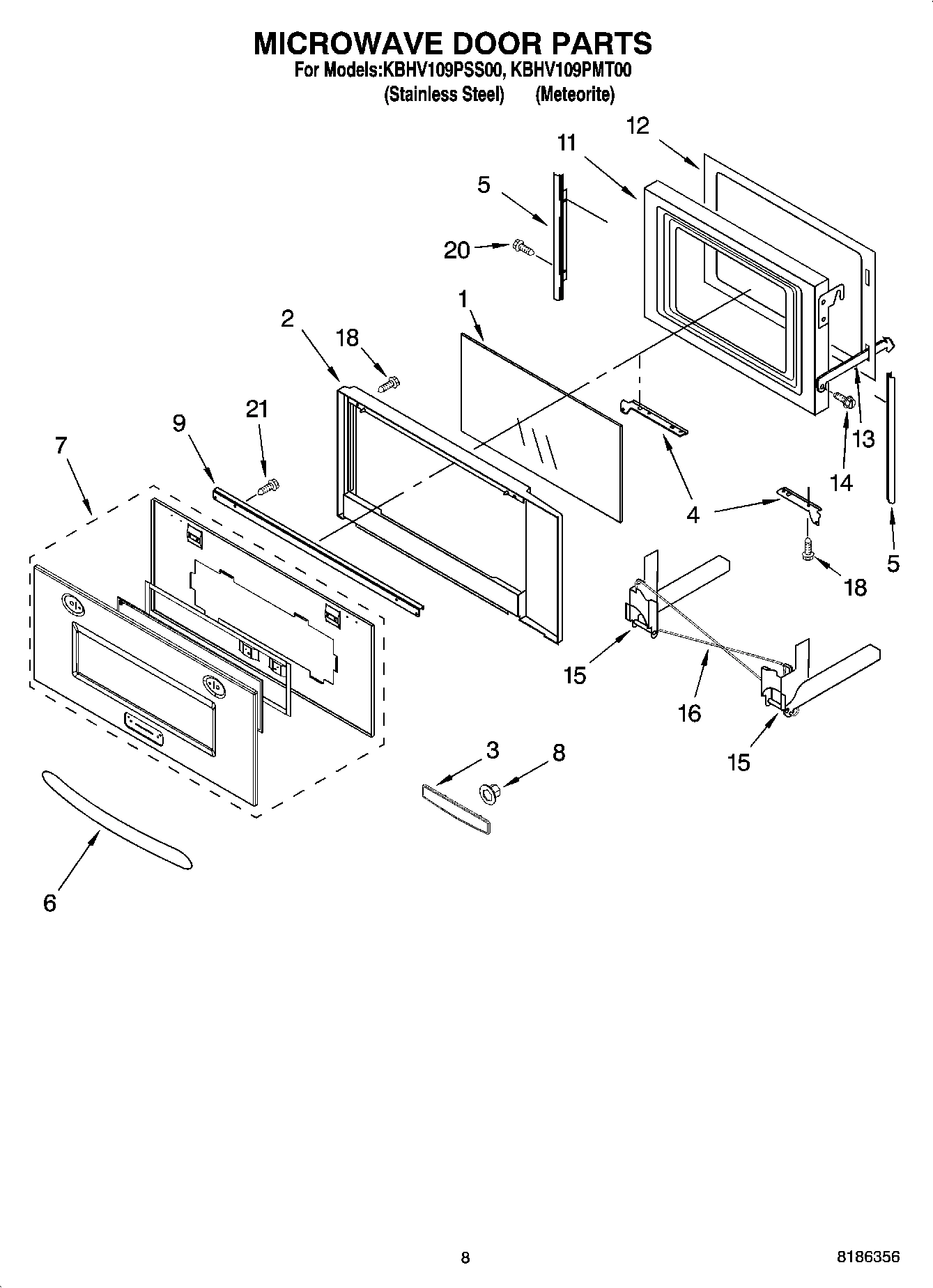 MICROWAVE DOOR PARTS
For Models:KBHV109PSS00, KBHV109PMT00
(Stainless Steel) (Meteorite)

12
11
5
20
1
2
18
21
9
7
13
14
4
5
18
15
16
15
3
8
6

8
8186356