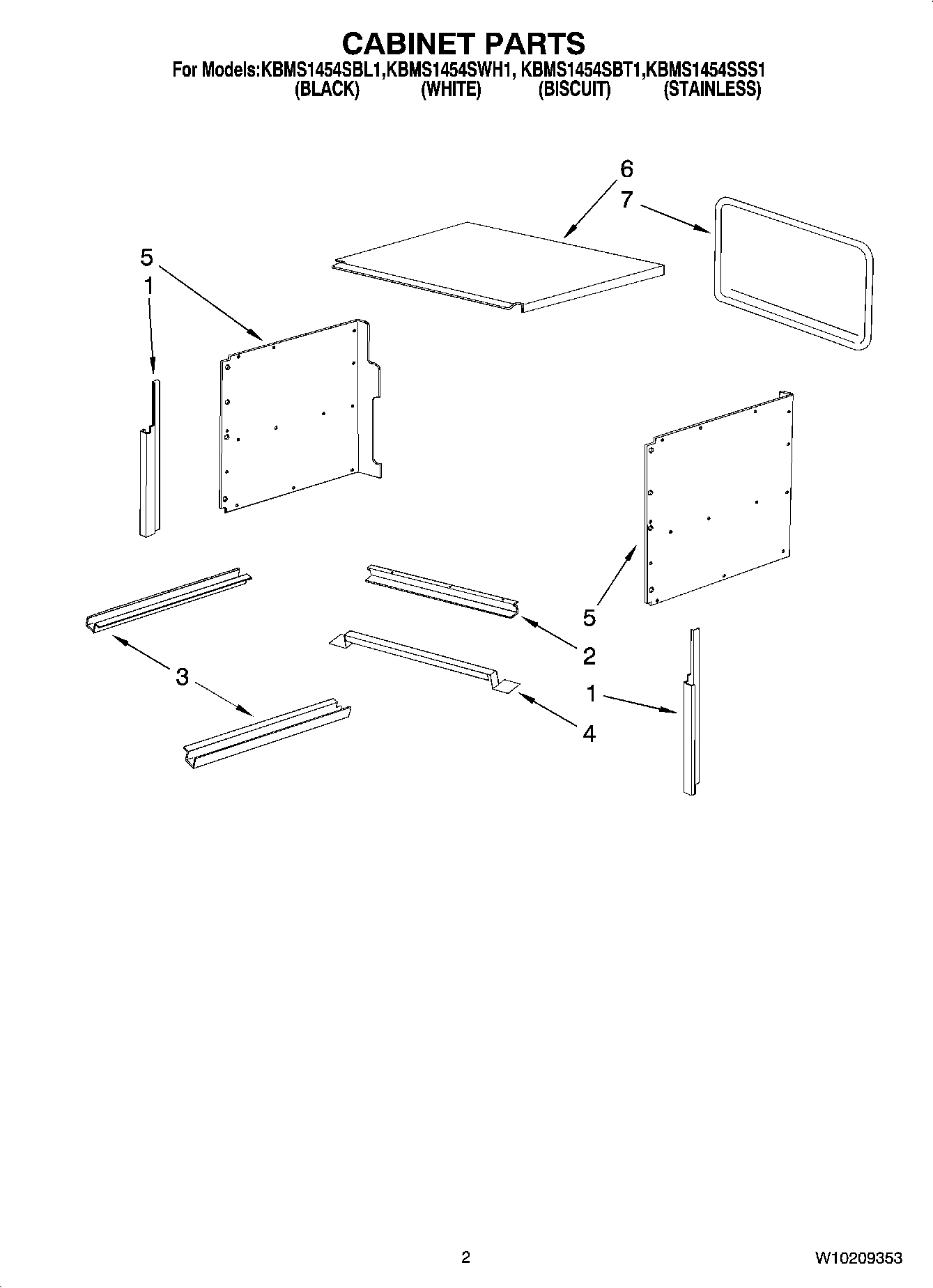 CABINET PARTS

For Models:KBMS1454SBL1,KBMS1454SWH1, KBMS1454SBT1,KBMS1454SSS1
(BLACK) (WHITE) (BISCUIT) (STAINLESS)

6
7
5
1
5
2
3
1
4

2

W10209353