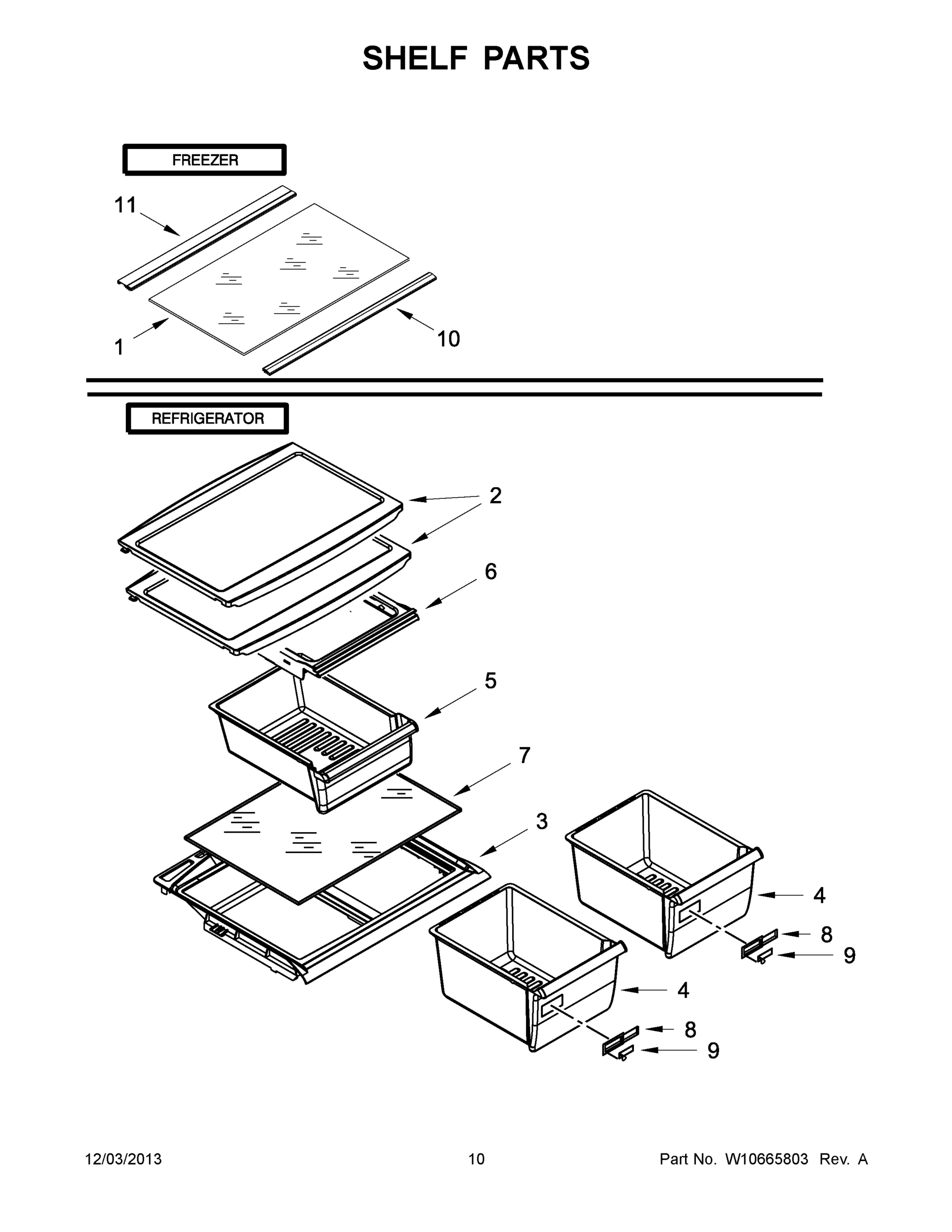 SHELF PARTS

FREEZER

11

1

10

REFRIGERATOR

2

6

5

7

3

4

8

9

4

8

9

12/03/2013

10

Part No. W10665803 Rev. A