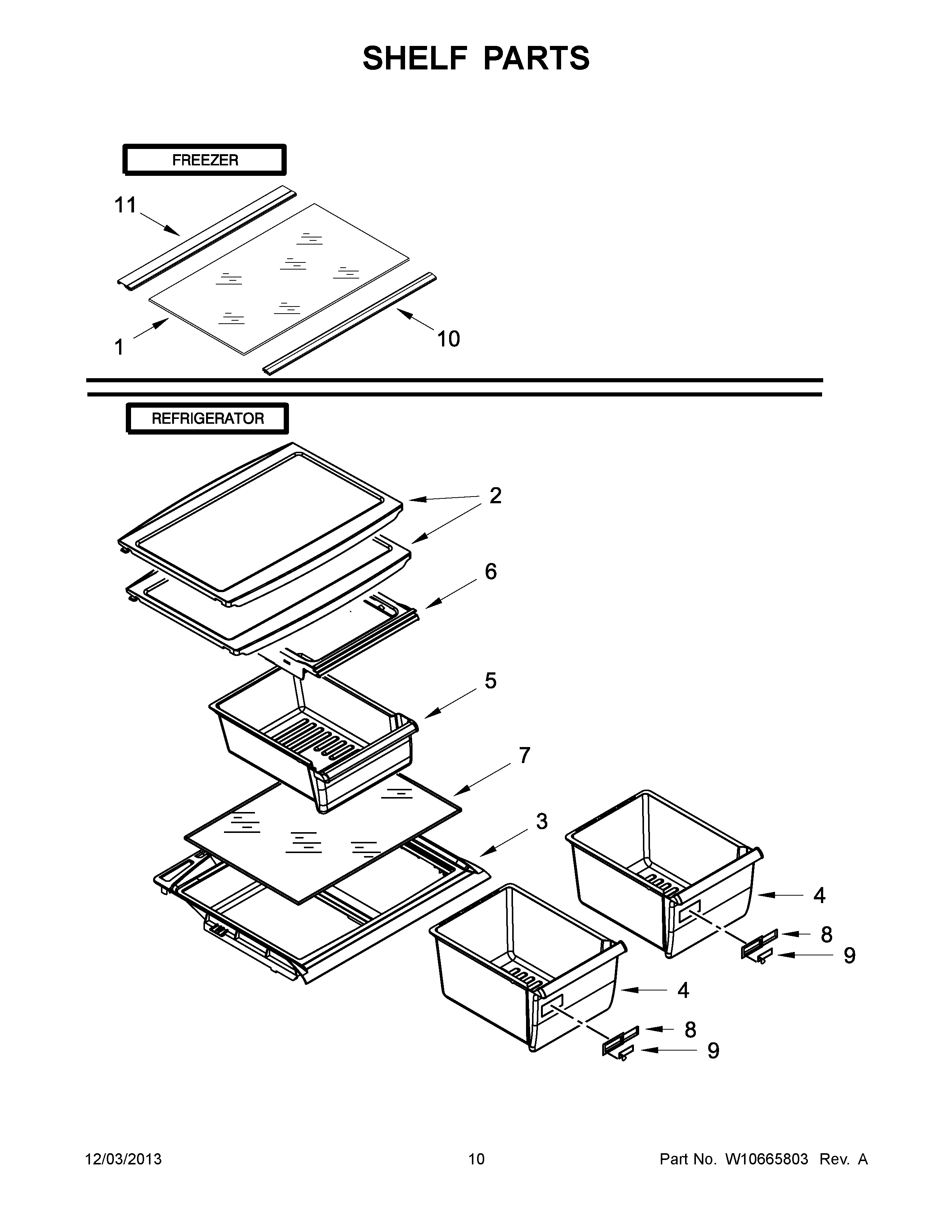 SHELF PARTS

FREEZER

11
1
10

REFRIGERATOR

2
6
5
7
3
4
8
9
4
8
9

12/03/2013

10

Part No. W10665803 Rev. A