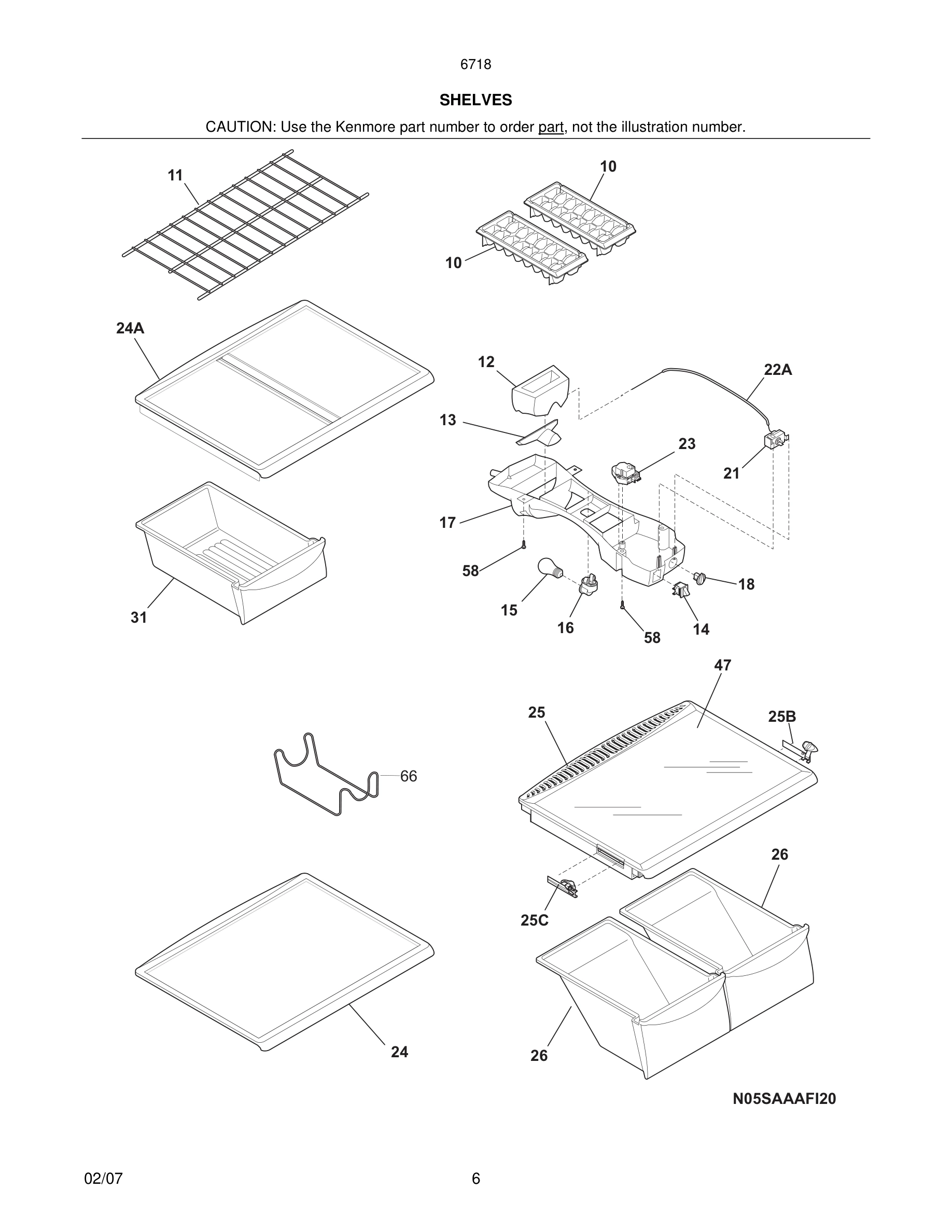 6718

SHELVES

CAUTION: Use the Kenmore part number to order part, not the illustration number.

11

10

10

24A

12

22A

13

23

21

17

58

18

15

16

58

14

31

47

25

25B

66

26

25C

24

26

N05SAAAFI20

02/07

6