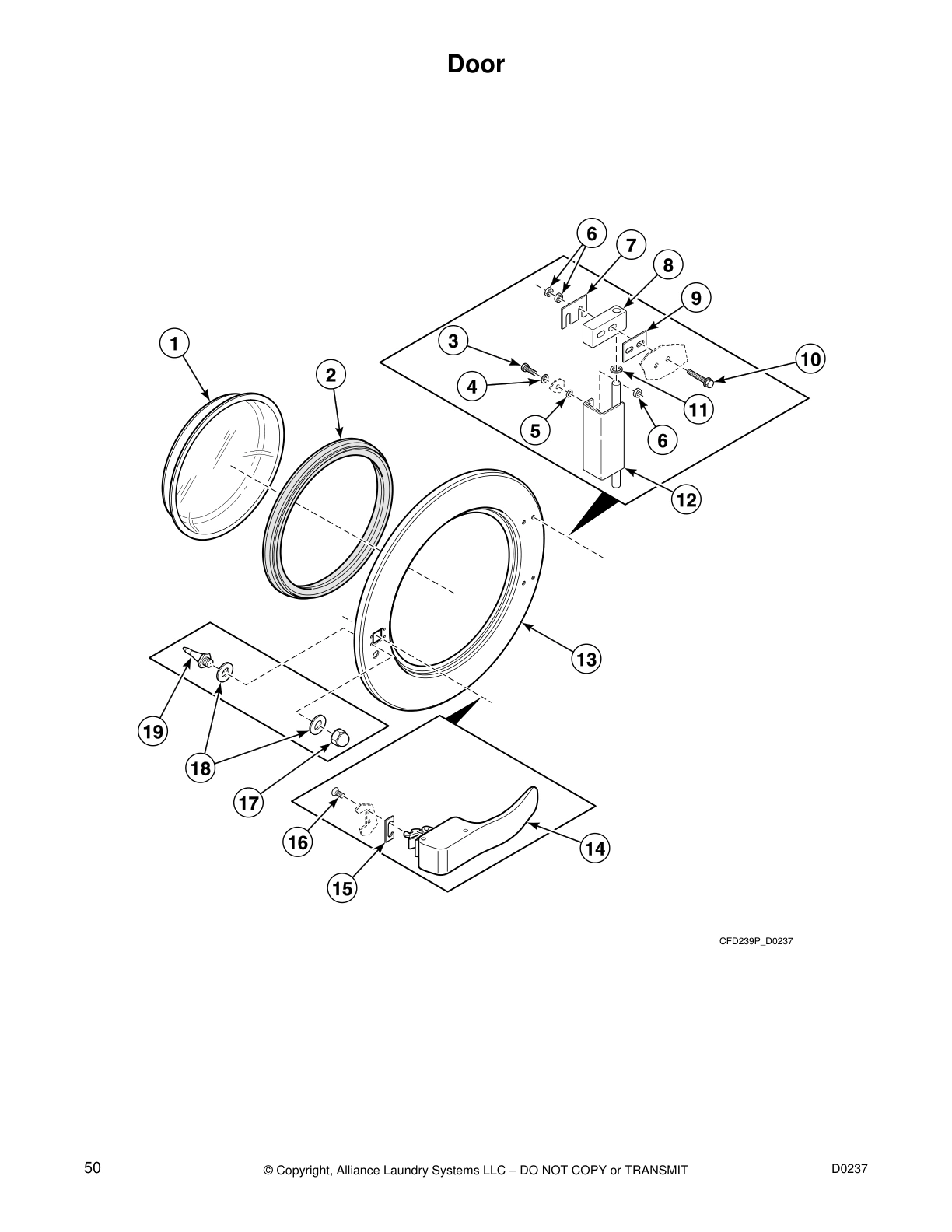 Door

6
7
8
9
1
3
10
2
4
11
5
6
12
13
19
18
17
16
14
15

CFD239P_D0237

50 © Copyright, Alliance Laundry Systems LLC – DO NOT COPY or TRANSMIT D0237