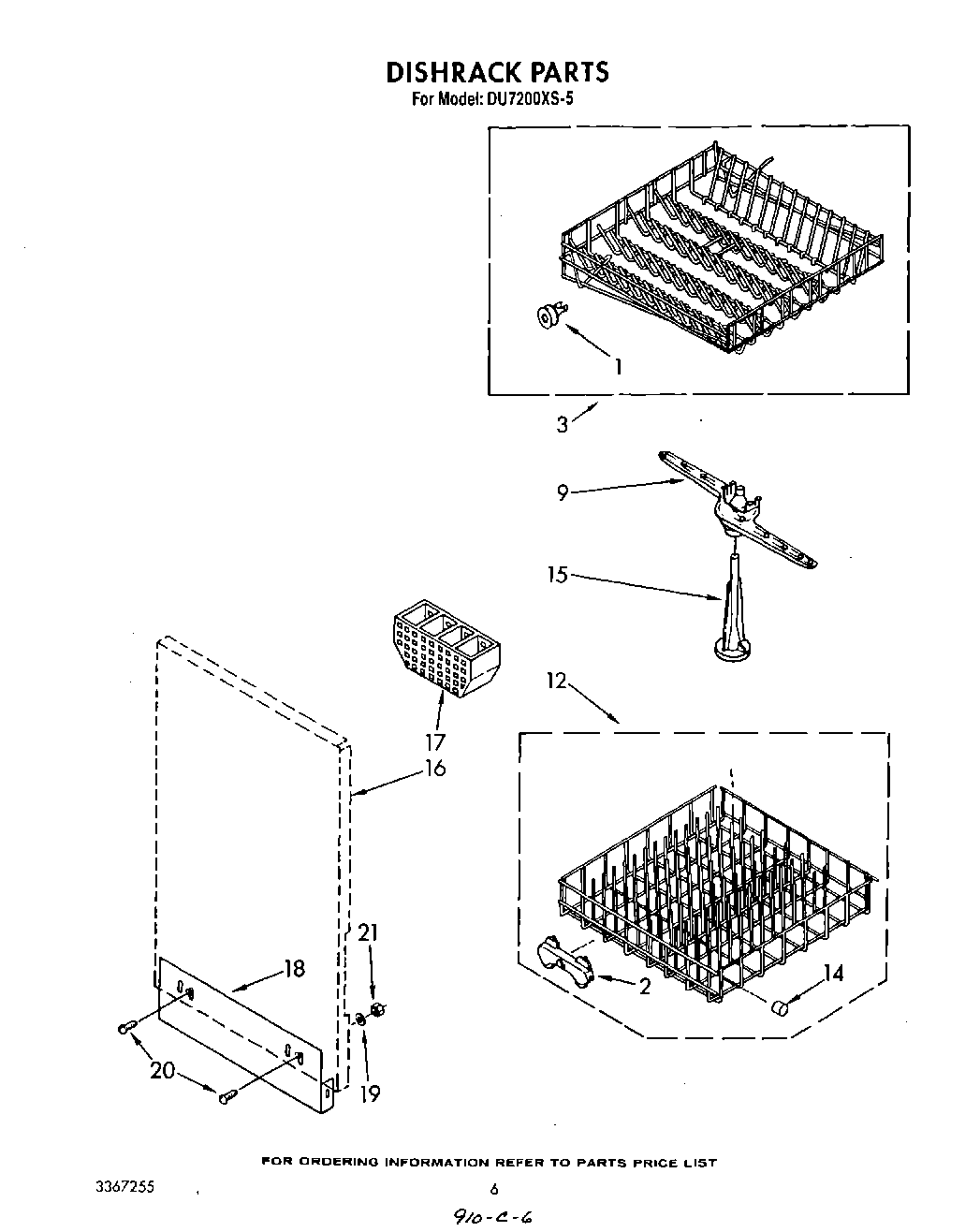 DISHRACK PARTS
For Model: DU7200XS-5

1
3
9
15
12
17
16
21
18
2
14
20
19

FOR ORDERING INFORMATION REFER TO PARTS PRICE LIST

3367255

6

910-C-6