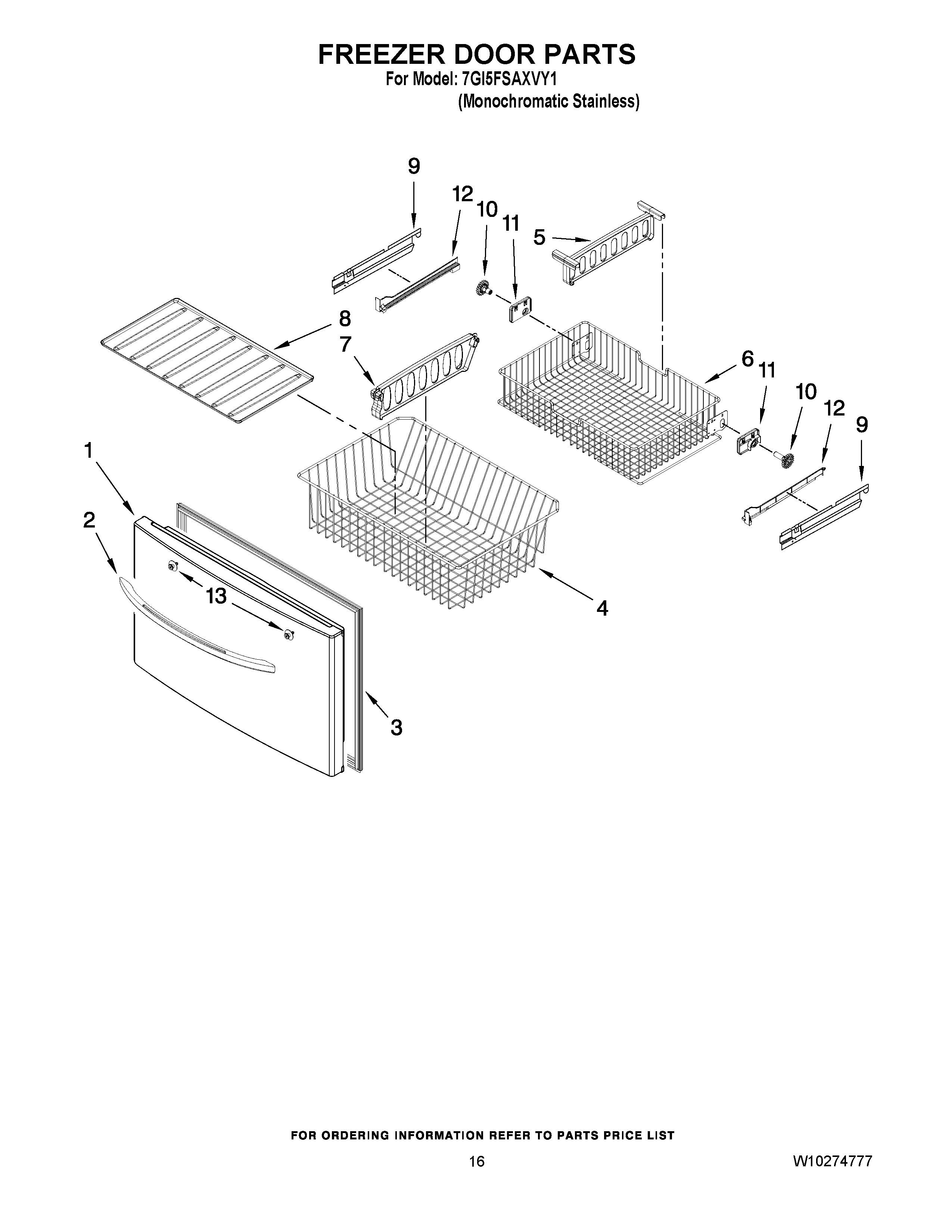 FREEZER DOOR PARTS
For Model: 7GI5FSAXVY1
(Monochromatic Stainless)

9
12
10
11
5
8
7
6
11
10
12
9
1
2
13
4
3

FOR ORDERING INFORMATION REFER TO PARTS PRICE LIST

16

W10274777