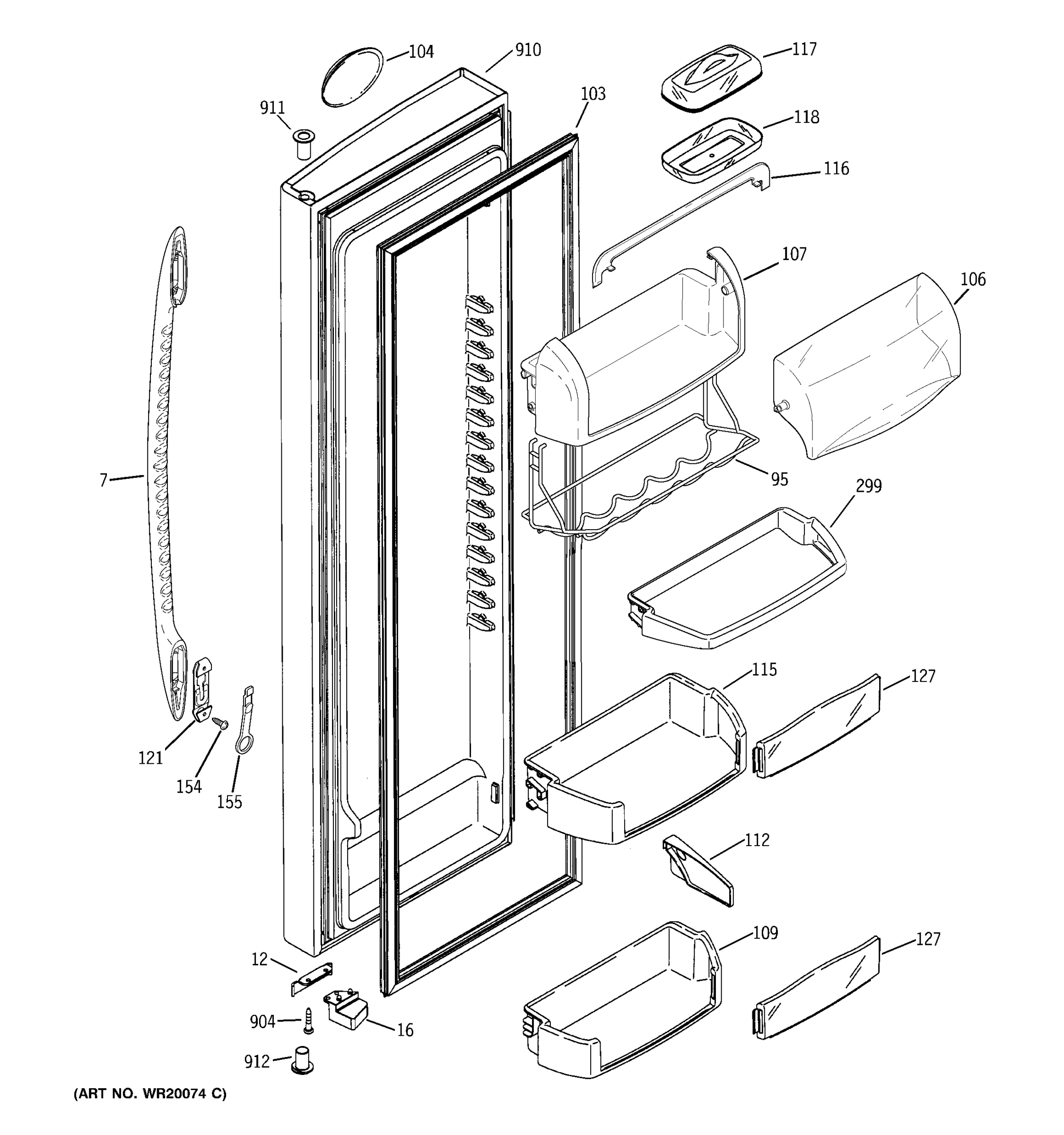 104
910
117
911
103
118
116
107
106
7
95
299
115
127
121
154
155
112
109
127
12
904
16
912
(ART NO. WR20074 C)