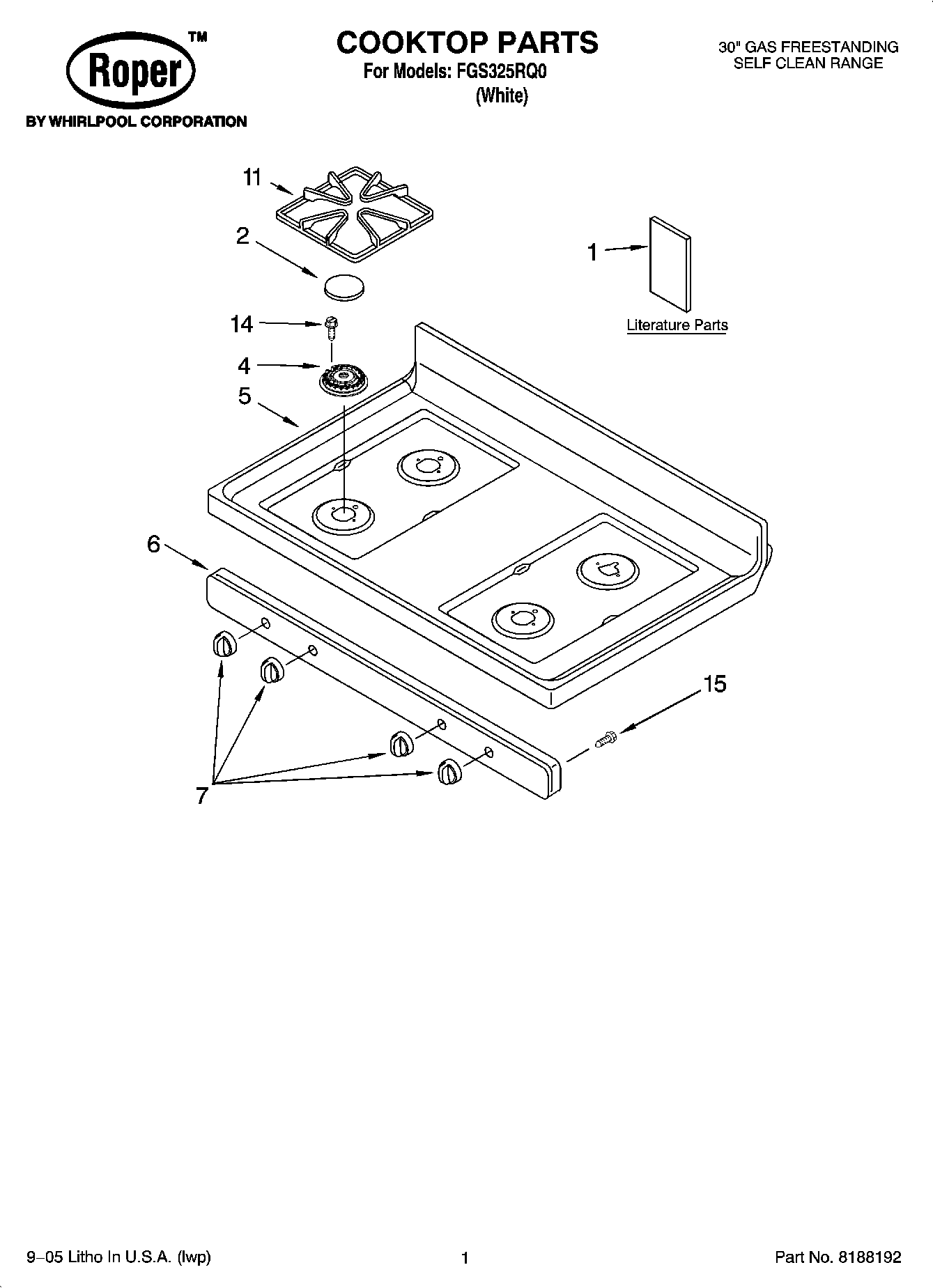 Roper™
BY WHIRLPOOL CORPORATION

COOKTOP PARTS
For Models: FGS325RQ0
(White)

30" GAS FREESTANDING
SELF CLEAN RANGE

11
2
14
4
5
1
Literature Parts
6
7
15

9–05 Litho In U.S.A. (lwp)
1
Part No. 8188192