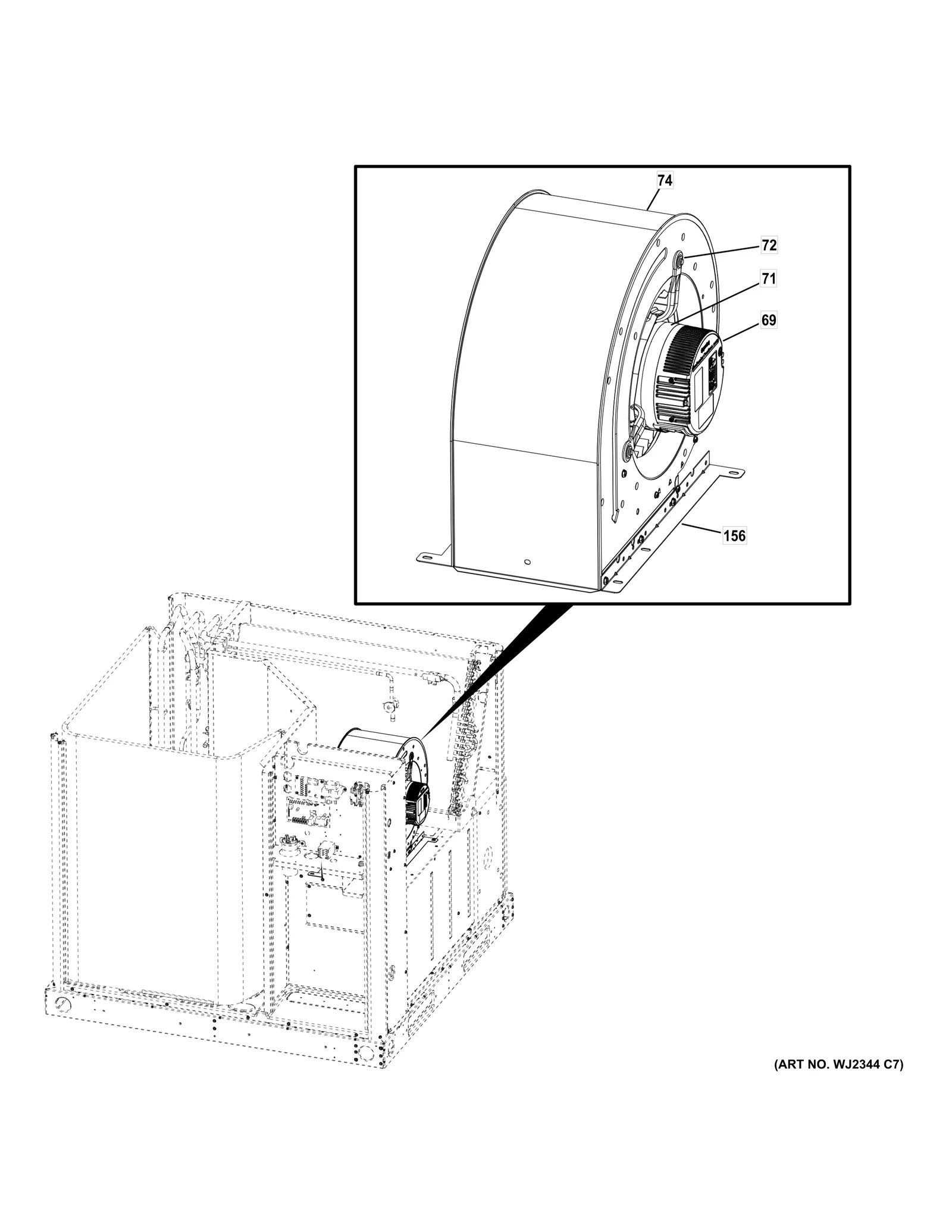 74

72

71

69

156

(ART NO. WJ2344 C7)