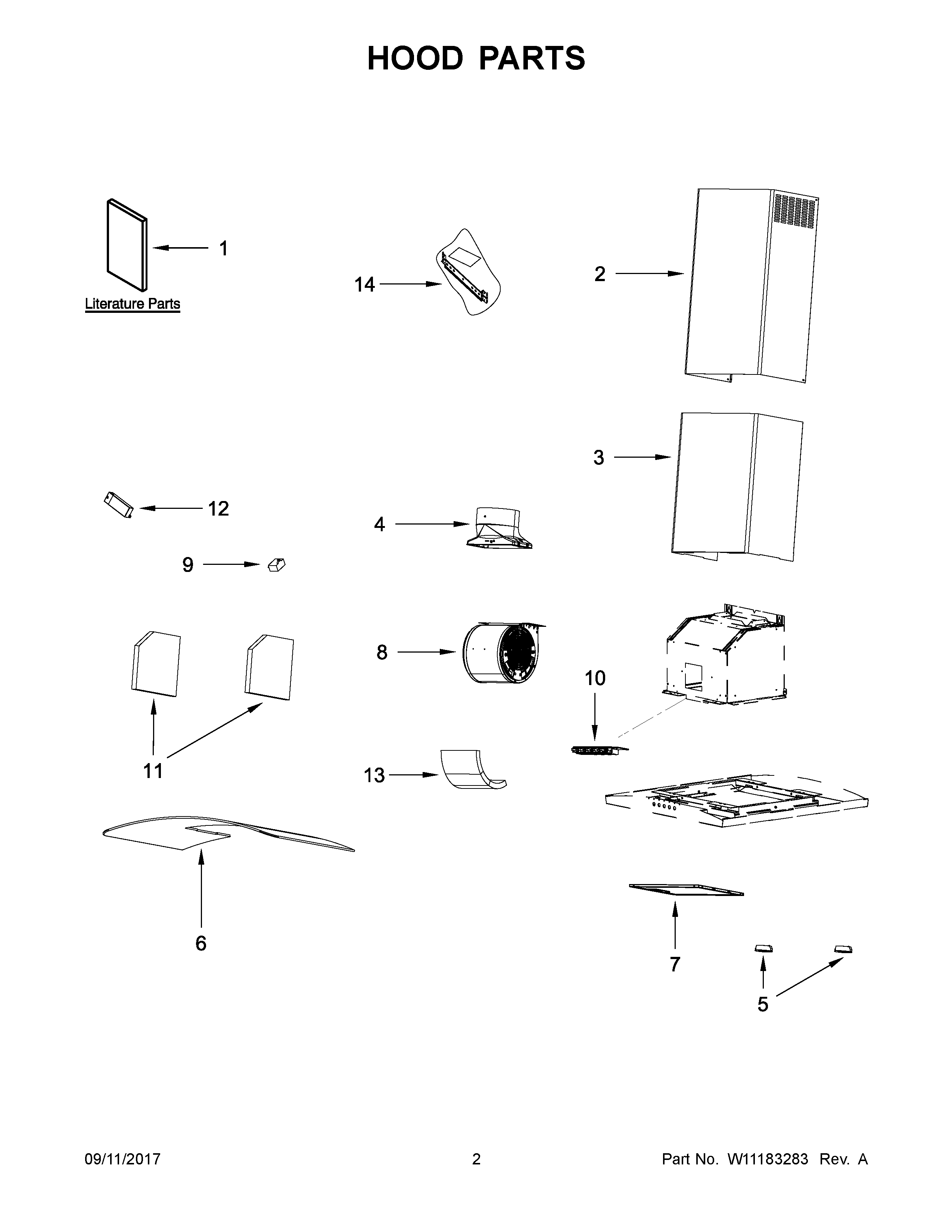 HOOD PARTS

1

Literature Parts

14

2

3

12

4

9

8

10

11

13

6

7

5

09/11/2017

2

Part No. W11183283 Rev. A