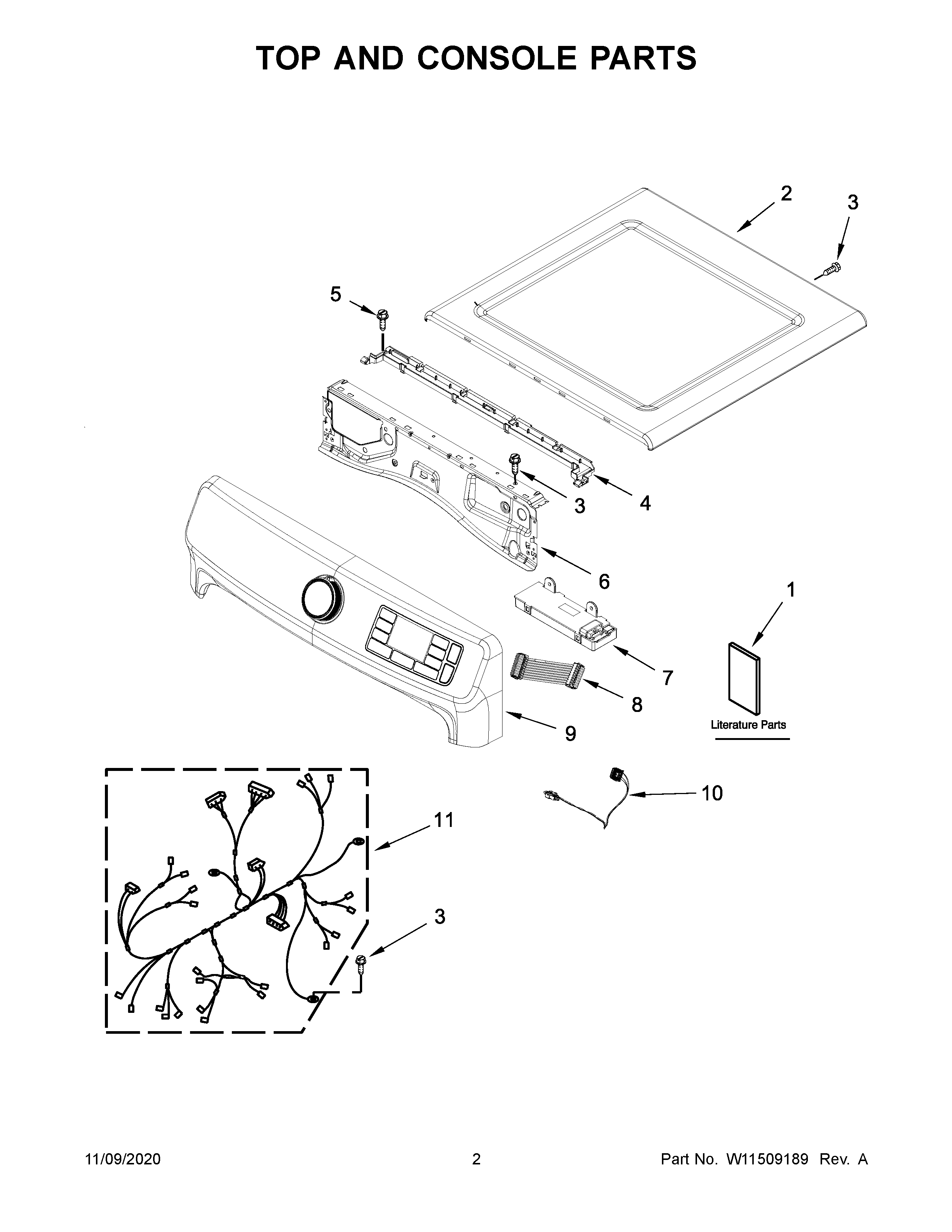 TOP AND CONSOLE PARTS

2
3
5
3
4
6
1
7
8
9
Literature Parts
10
11
3

11/09/2020
2
Part No. W11509189 Rev. A