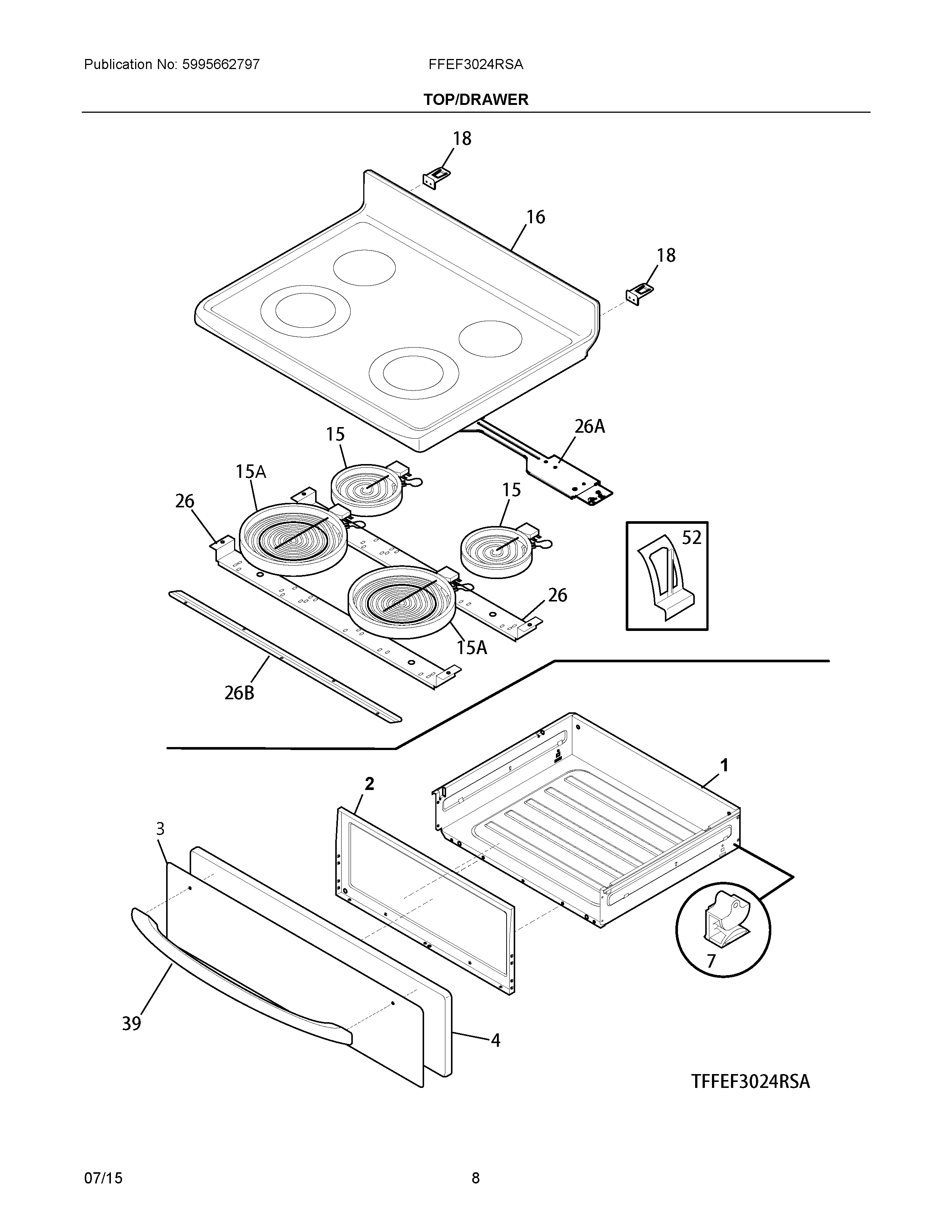 Publication No: 5995662797
FFEF3024RSA
TOP/DRAWER

18
16
18
26A
15
15A
26
15
52
26
15A
26B
1
2
3
7
39
4

TFFEF3024RSA

07/15
8