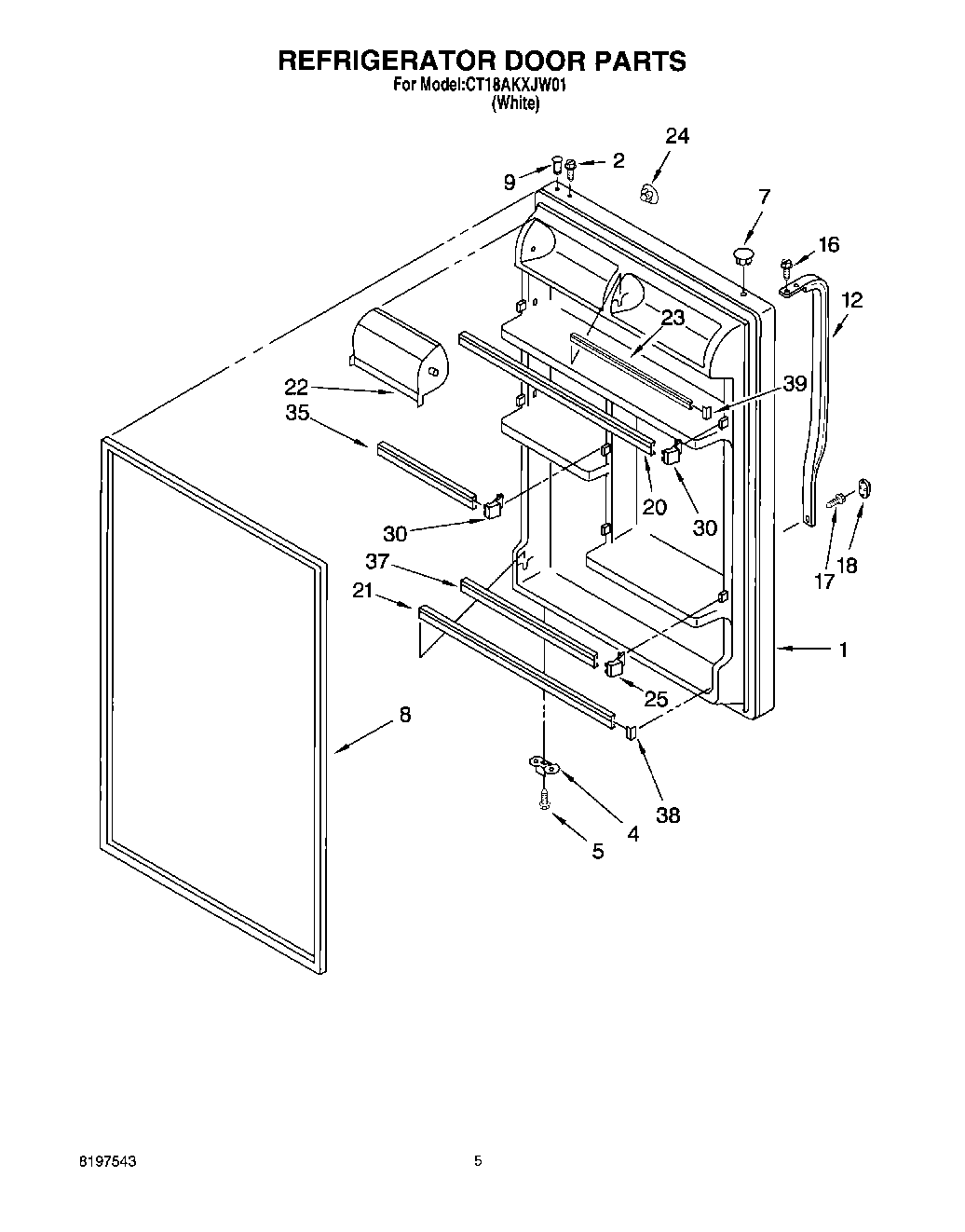 REFRIGERATOR DOOR PARTS
For Model:CT18AKXJW01
(White)

24
9
2
7
16
12
23
22
39
35
20
30
30
17
18
37
21
1
25
8
38
4
5

8197543
5