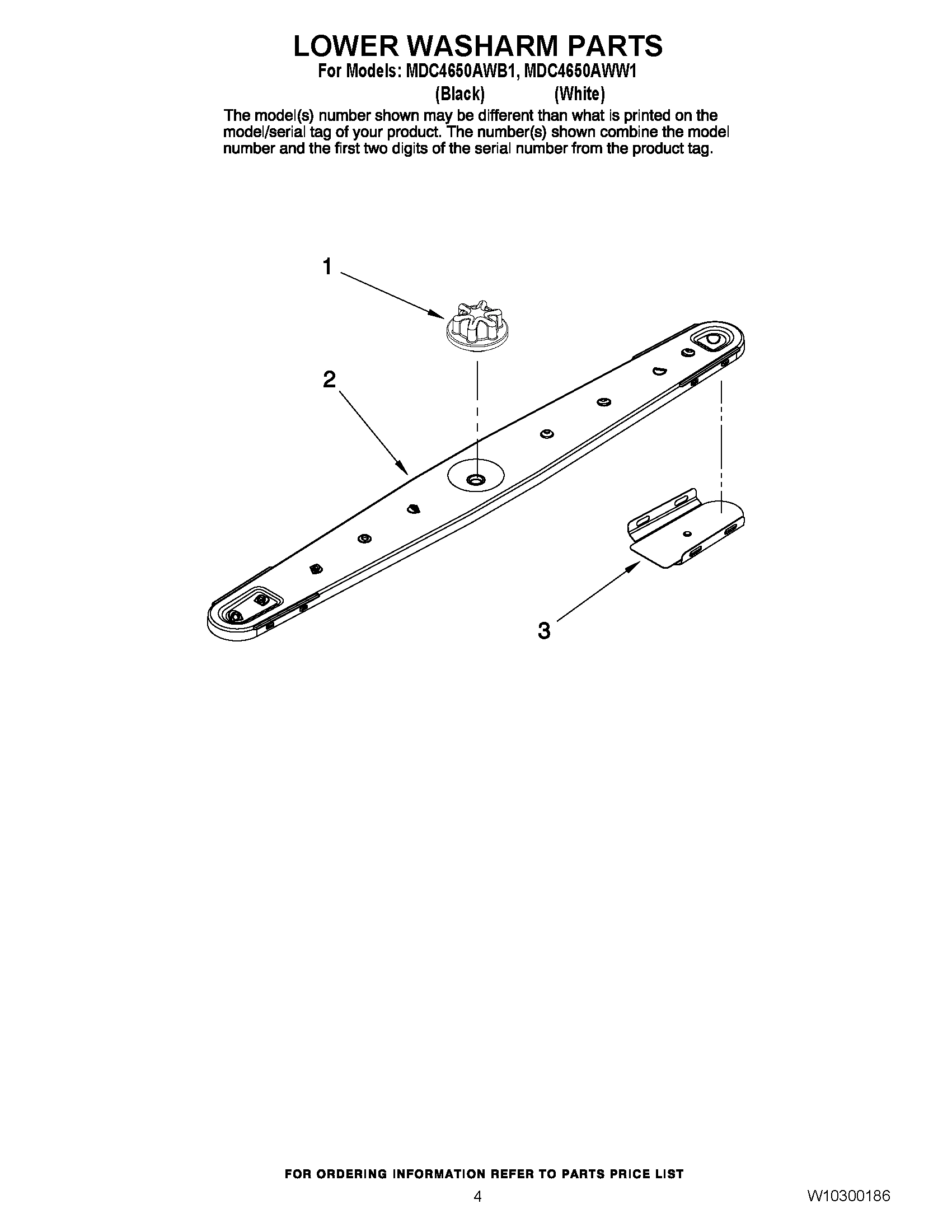 LOWER WASHARM PARTS

For Models: MDC4650AWB1, MDC4650AWW1
(Black) (White)

The model(s) number shown may be different than what is printed on the model/serial tag of your product. The number(s) shown combine the model number and the first two digits of the serial number from the product tag.

1

2

3

FOR ORDERING INFORMATION REFER TO PARTS PRICE LIST

4

W10300186