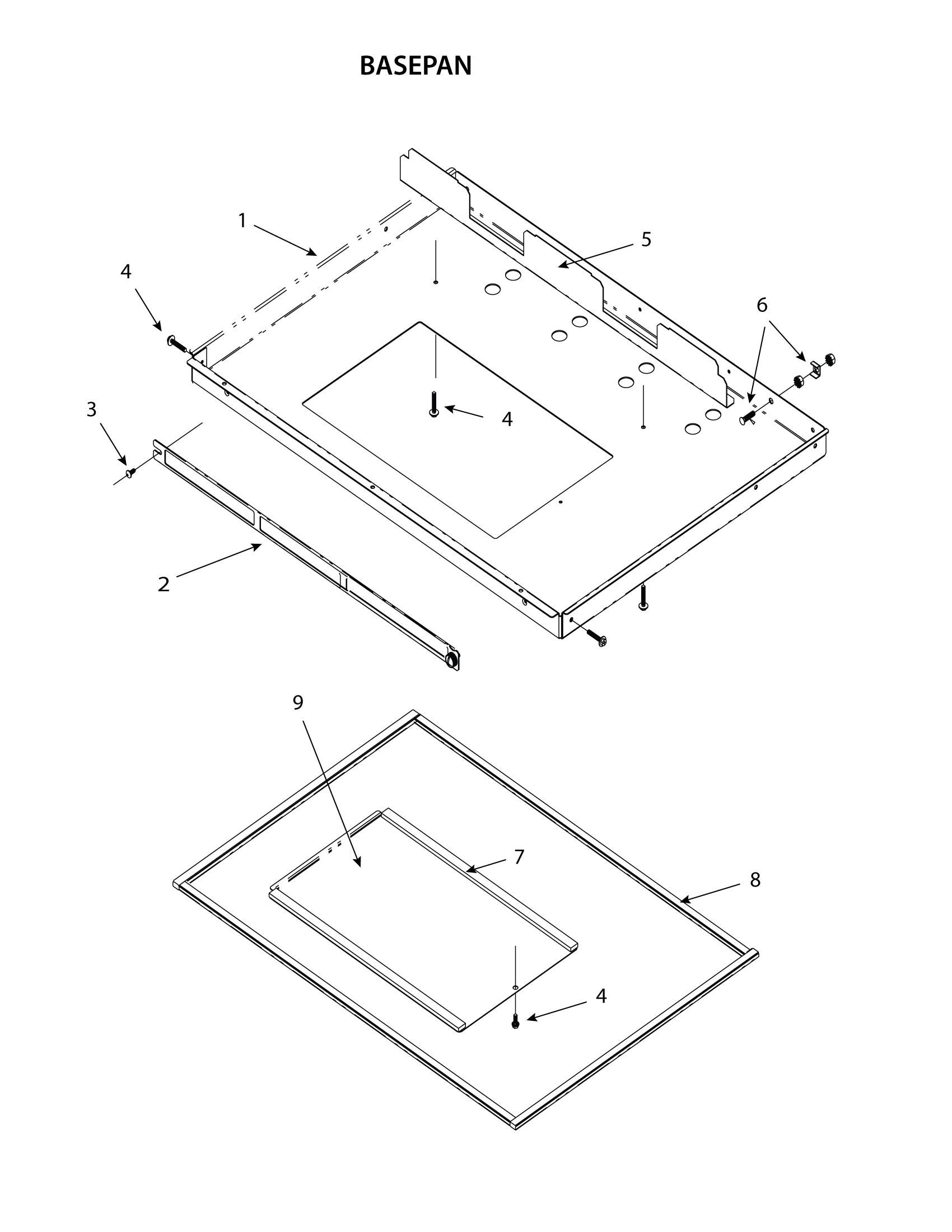 BASEPAN

1

5

4

6

3

4

2

9

7

8

4