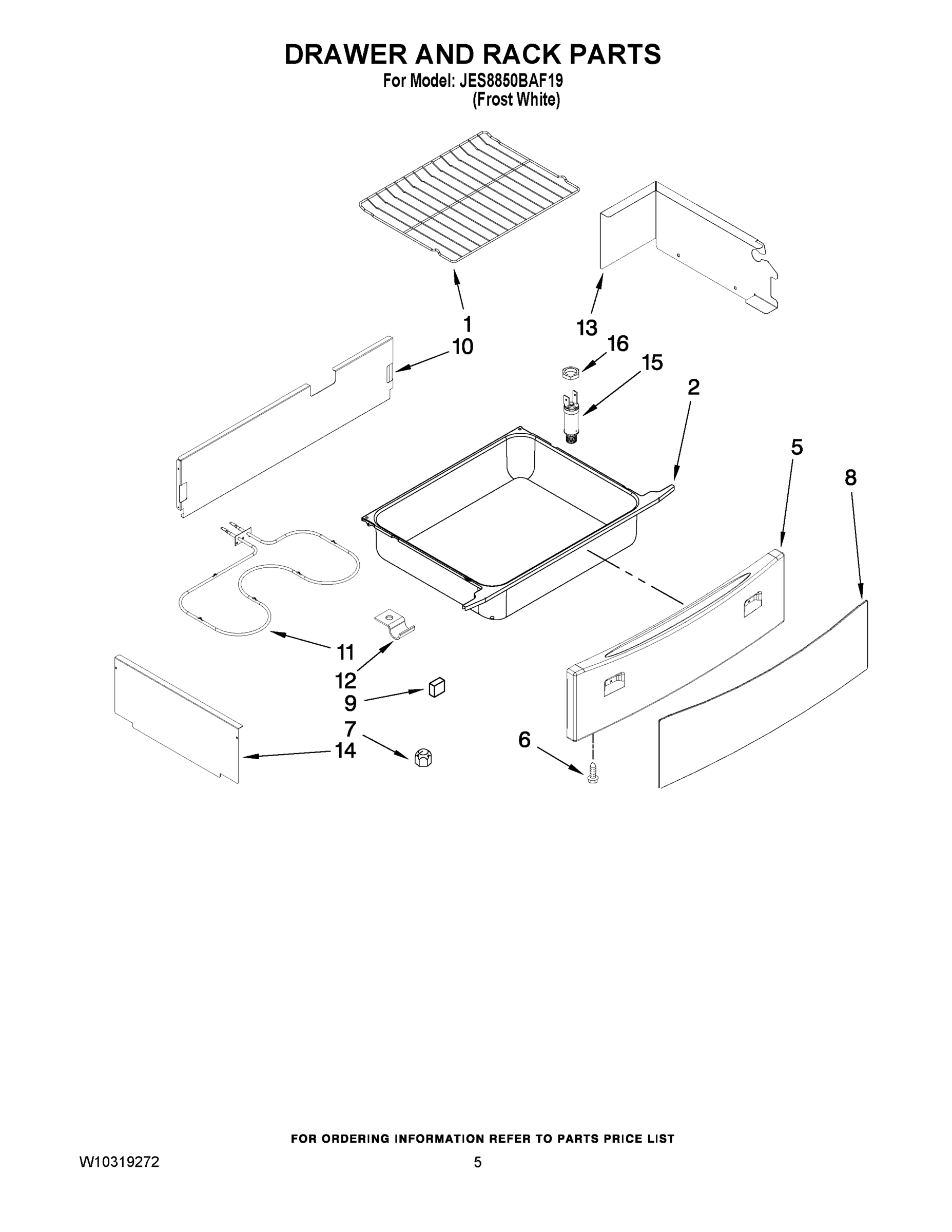 DRAWER AND RACK PARTS
For Model: JES8850BAF19
(Frost White)

1
13
10
16
15
2
5
8
11
12
9
7
14
6

FOR ORDERING INFORMATION REFER TO PARTS PRICE LIST

W10319272
5