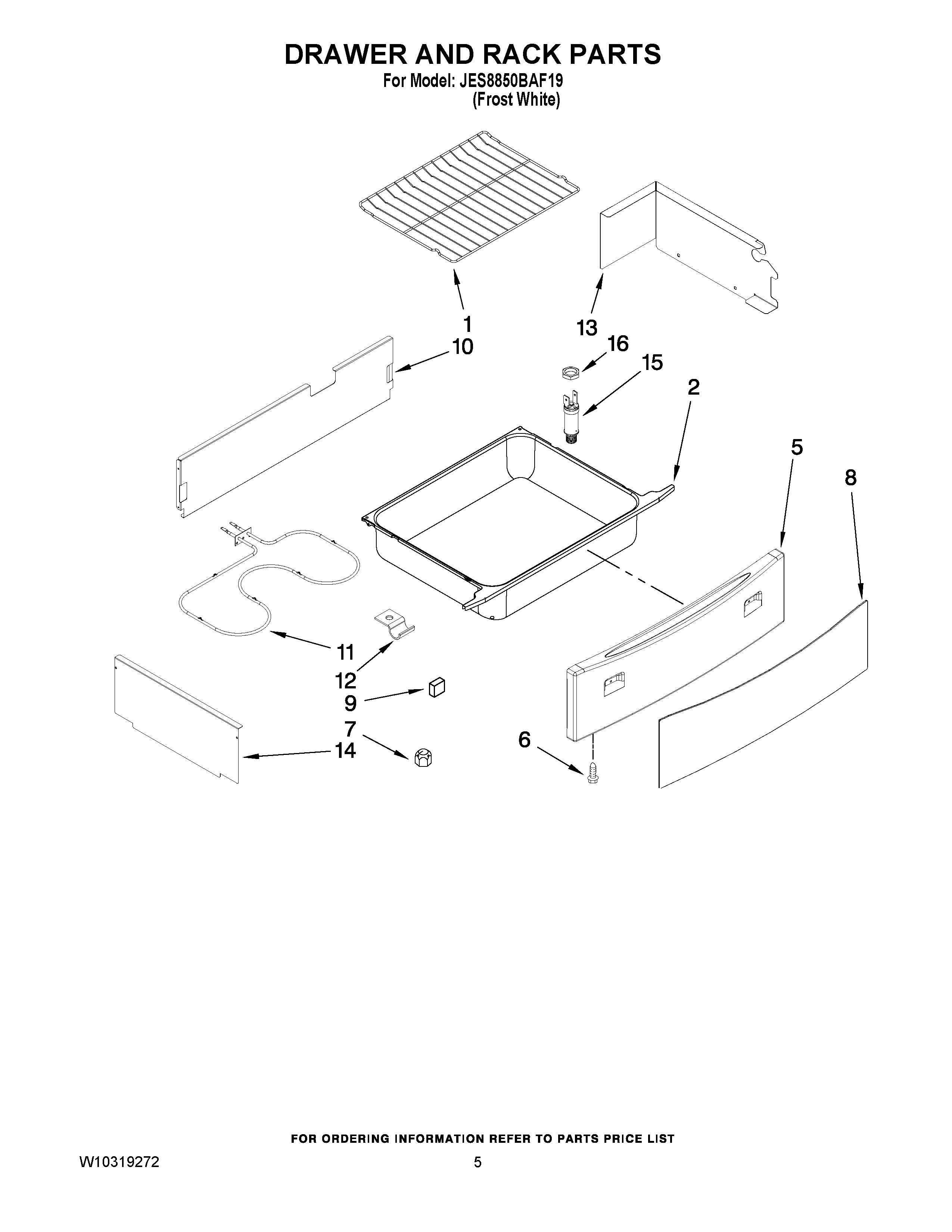 DRAWER AND RACK PARTS
For Model: JES8850BAF19
(Frost White)

1
13
10
16
15
2
5
8
11
12
9
7
14
6

FOR ORDERING INFORMATION REFER TO PARTS PRICE LIST

W10319272
5