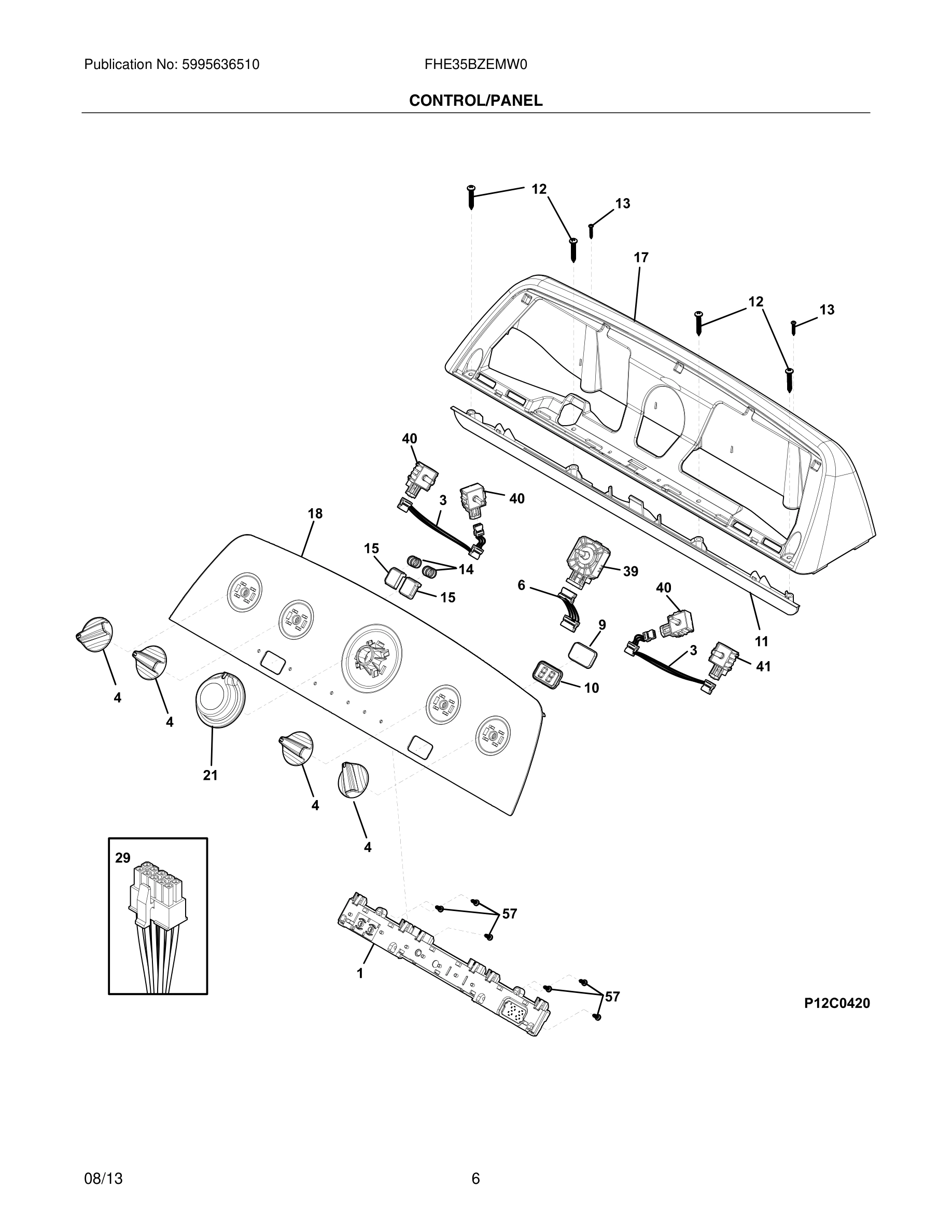 Publication No: 5995636510

FHE35BZEMW0

CONTROL/PANEL

12
13
17
12
13
40
3
40
18
15
14
15
39
6
40
9
11
3
41
10
4
4
21
4
4
29
57
1
57
P12C0420

08/13

6