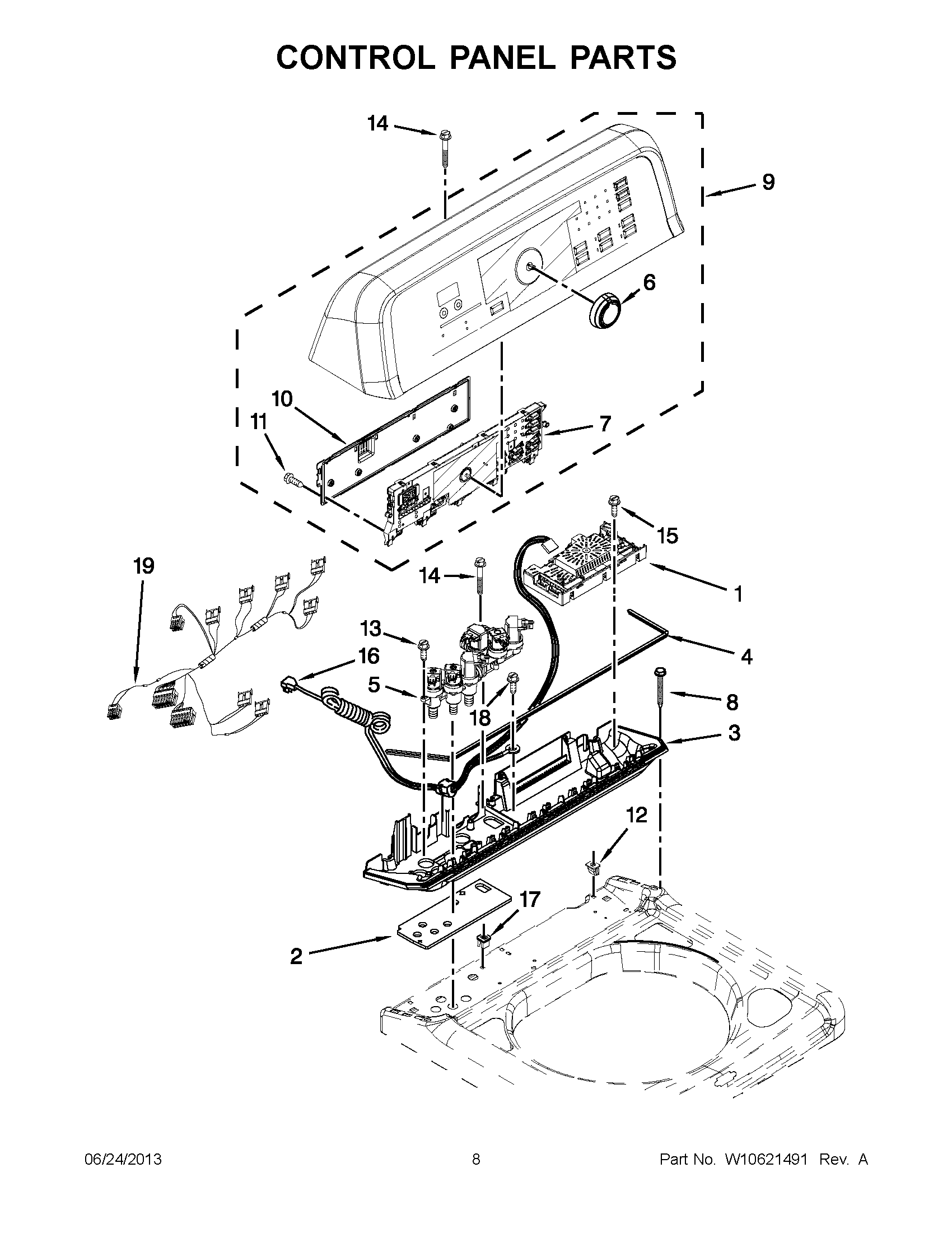 CONTROL PANEL PARTS

14
9
6
10
11
7
15
19
14
1
13
16
4
5
18
8
3
12
17
2

06/24/2013
8
Part No. W10621491 Rev. A