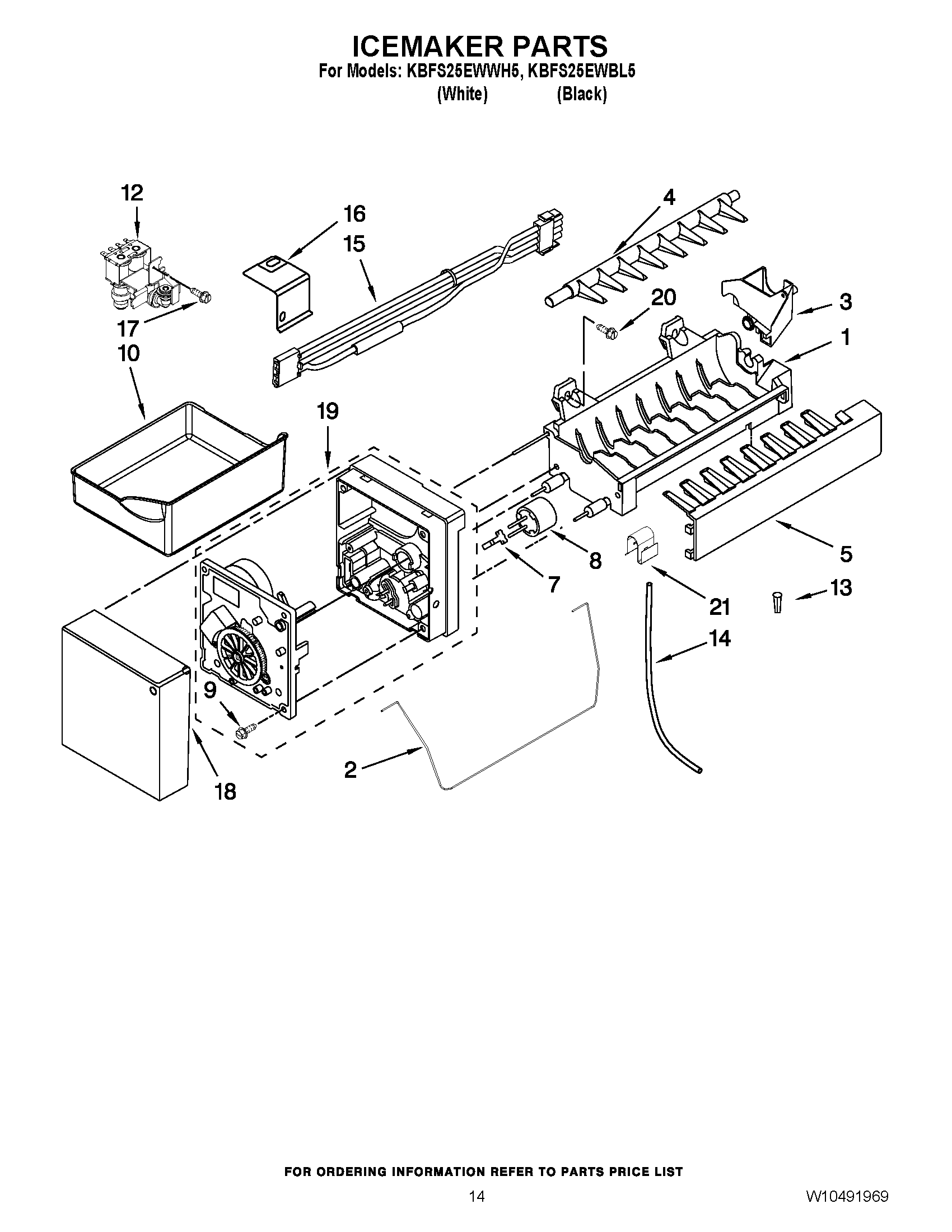 ICEMAKER PARTS
For Models: KBFS25EWWH5, KBFS25EWBL5
(White) (Black)

12
16
15
4
20
3
1
17
10
19
8
7
5
21
13
14
9
2
18

FOR ORDERING INFORMATION REFER TO PARTS PRICE LIST
14
W10491969