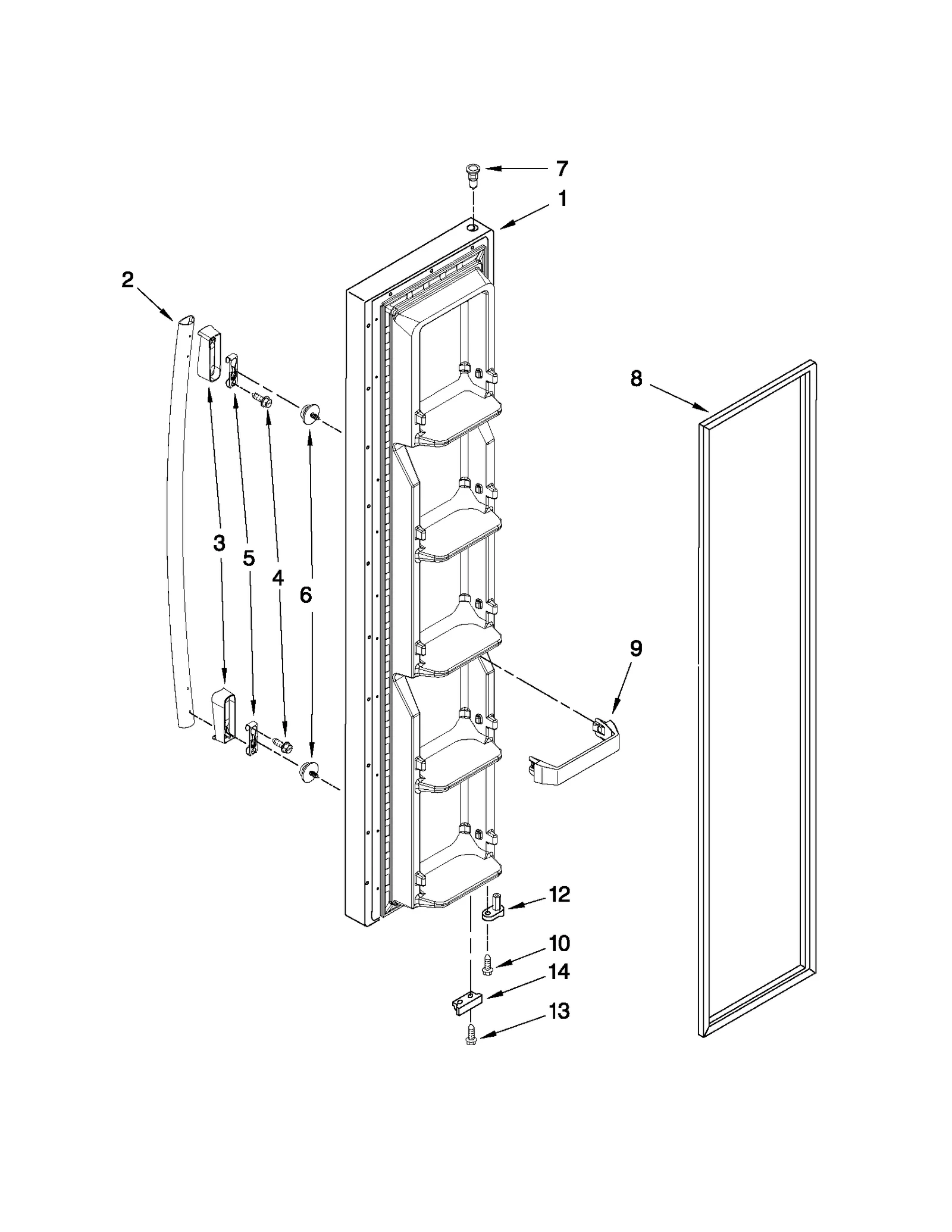 7
1
2
8
3
5
4
6
9
12
10
14
13