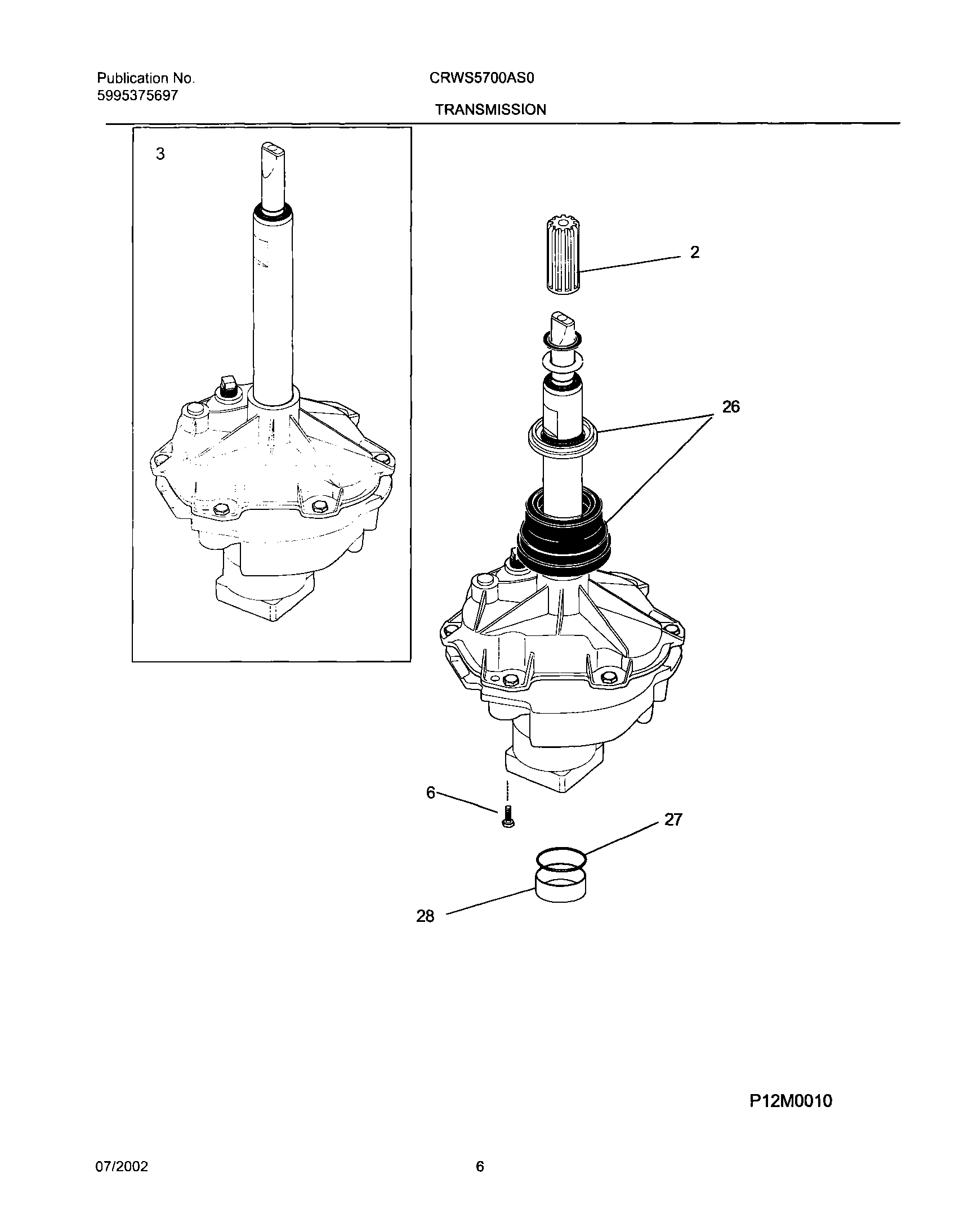 Publication No.
5995375697

CRWS5700AS0

TRANSMISSION

3

2

26

6

27

28

P12M0010

07/2002

6